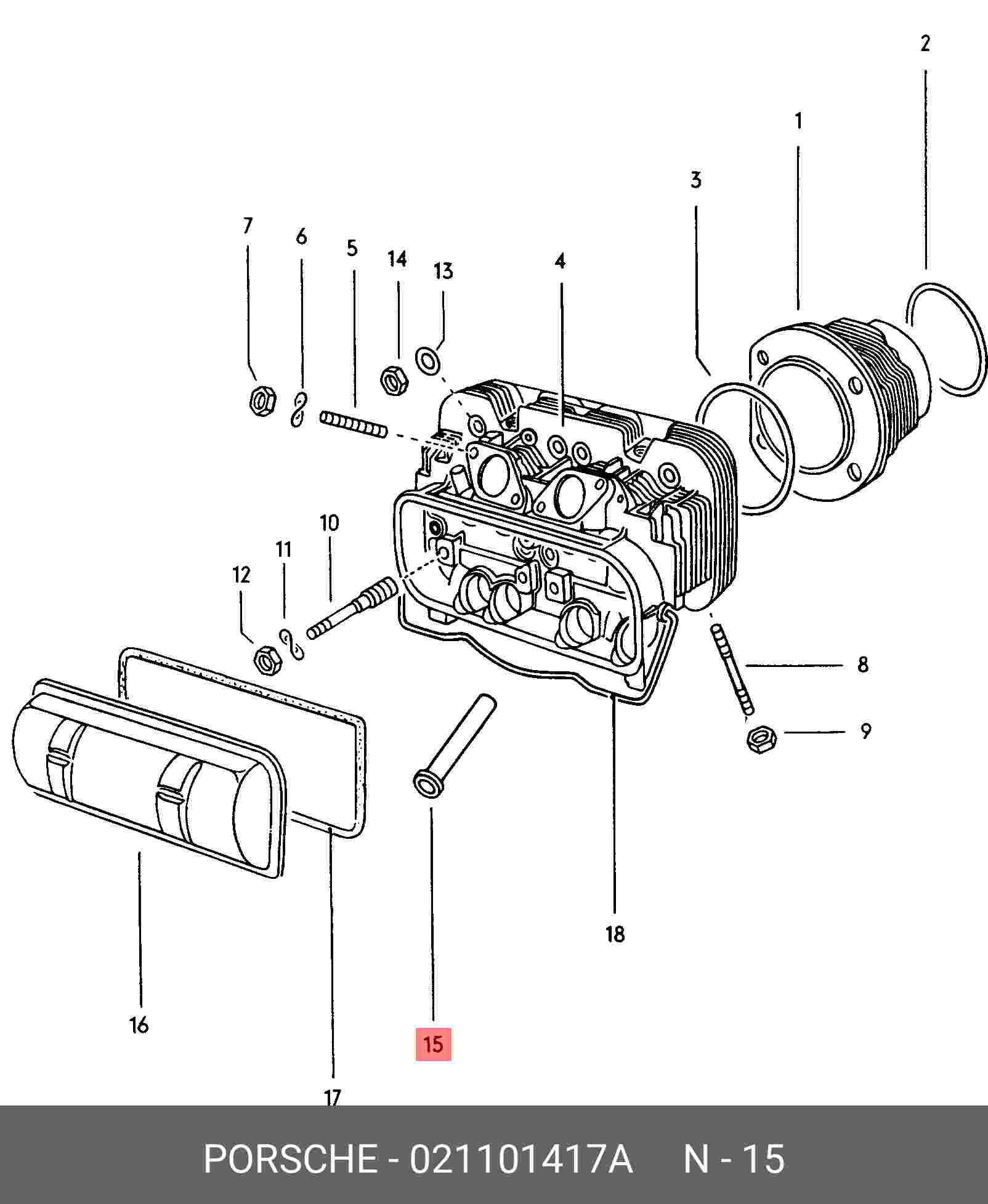 2
1
3
7
6
5
14
13
4
10
11
12
8
9
18
16
15
17

PORSCHE - 021101417A N - 15