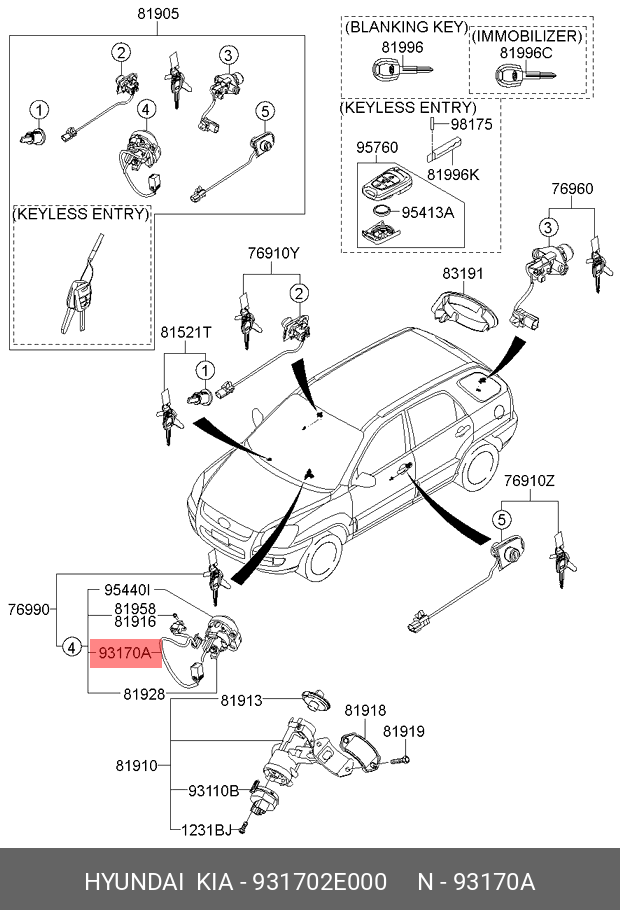 81905

2
3
1
4
5

(KEYLESS ENTRY)

(BLANKING KEY)
81996
(IMMOBILIZER)
81996C

(KEYLESS ENTRY)
98175
95760
81996K
95413A

76960
3

76910Y
2

83191

81521T
1

76910Z
5

76990
95440I
81958
81916
4
93170A
81928

81913
81918
81919
81910
93110B
1231BJ

HYUNDAI KIA - 931702E000 N - 93170A