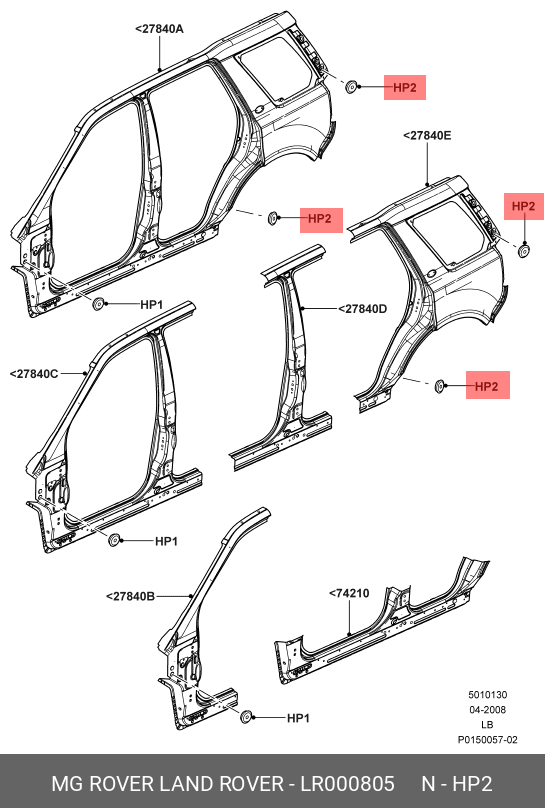 <27840A

HP2

<27840E

HP2

HP2

HP1

<27840D

<27840C

HP2

HP1

<27840B

<74210

HP1

5010130
04-2008
LB
P0150057-02

MG ROVER LAND ROVER - LR000805 N - HP2