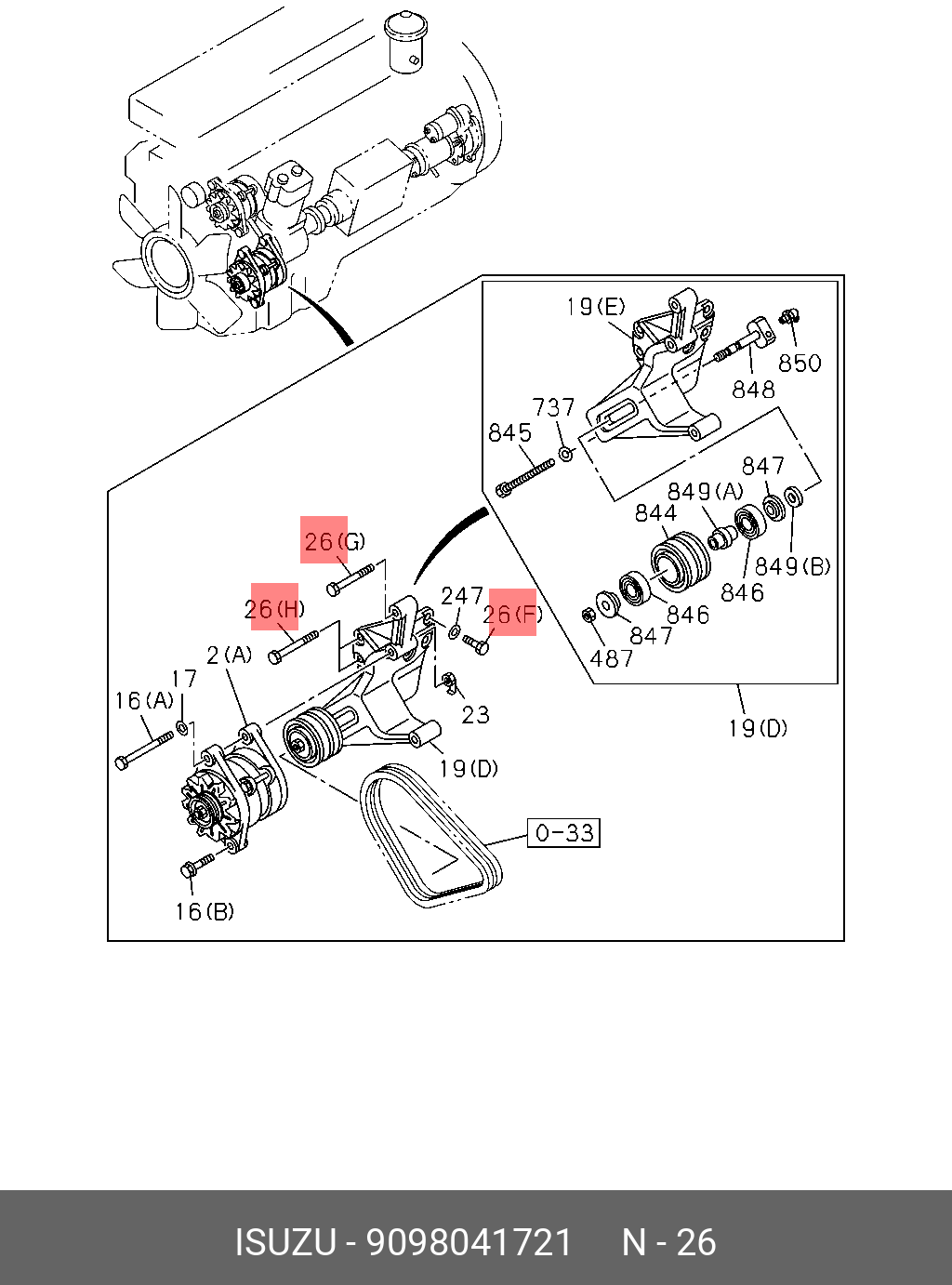 19(E)
850
848
737
845
847
849(A)
844
849(B)
846
846
847
487
19(D)
26(G)
26(H)
247
26(F)
2(A)
17
16(A)
23
19(D)
0-33
16(B)

ISUZU - 9098041721 N - 26