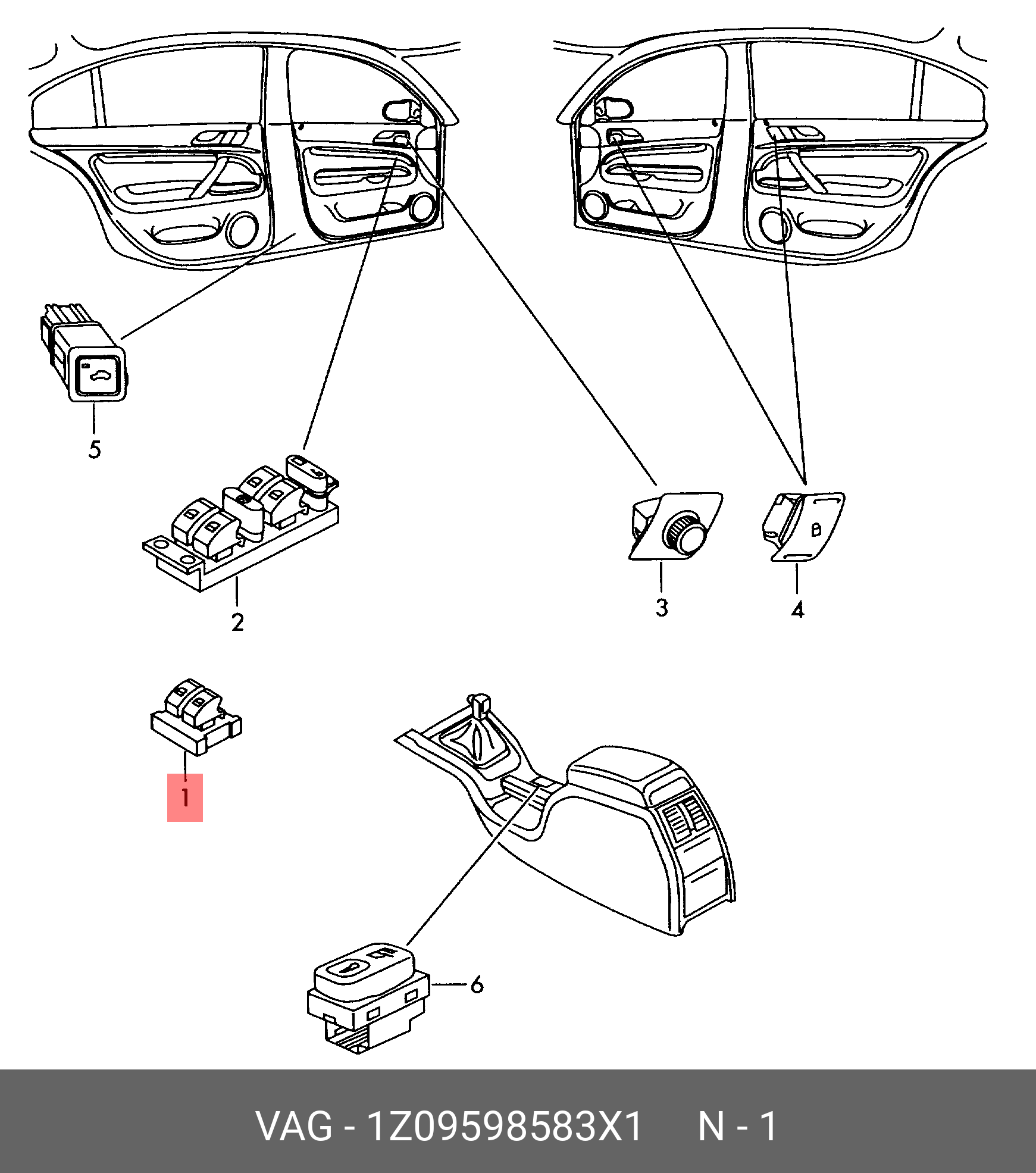 5

2

3

4

1

6

VAG - 1Z09598583X1 N - 1