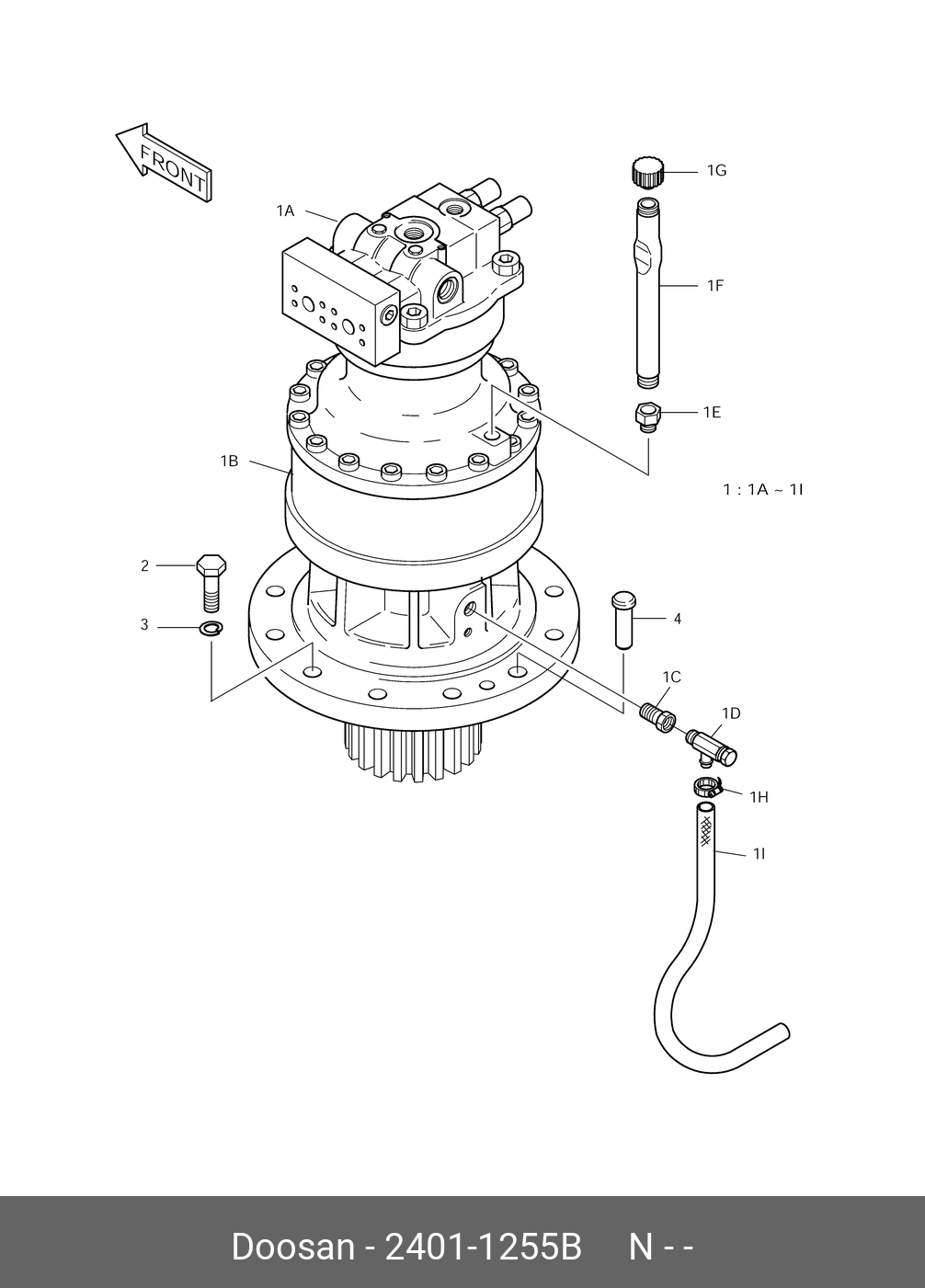 FRONT

1A

1G

1F

1E

1B

1 : 1A ~ 1I

2

3

4

1C

1D

1H

1I

Doosan - 2401-1255B N - -