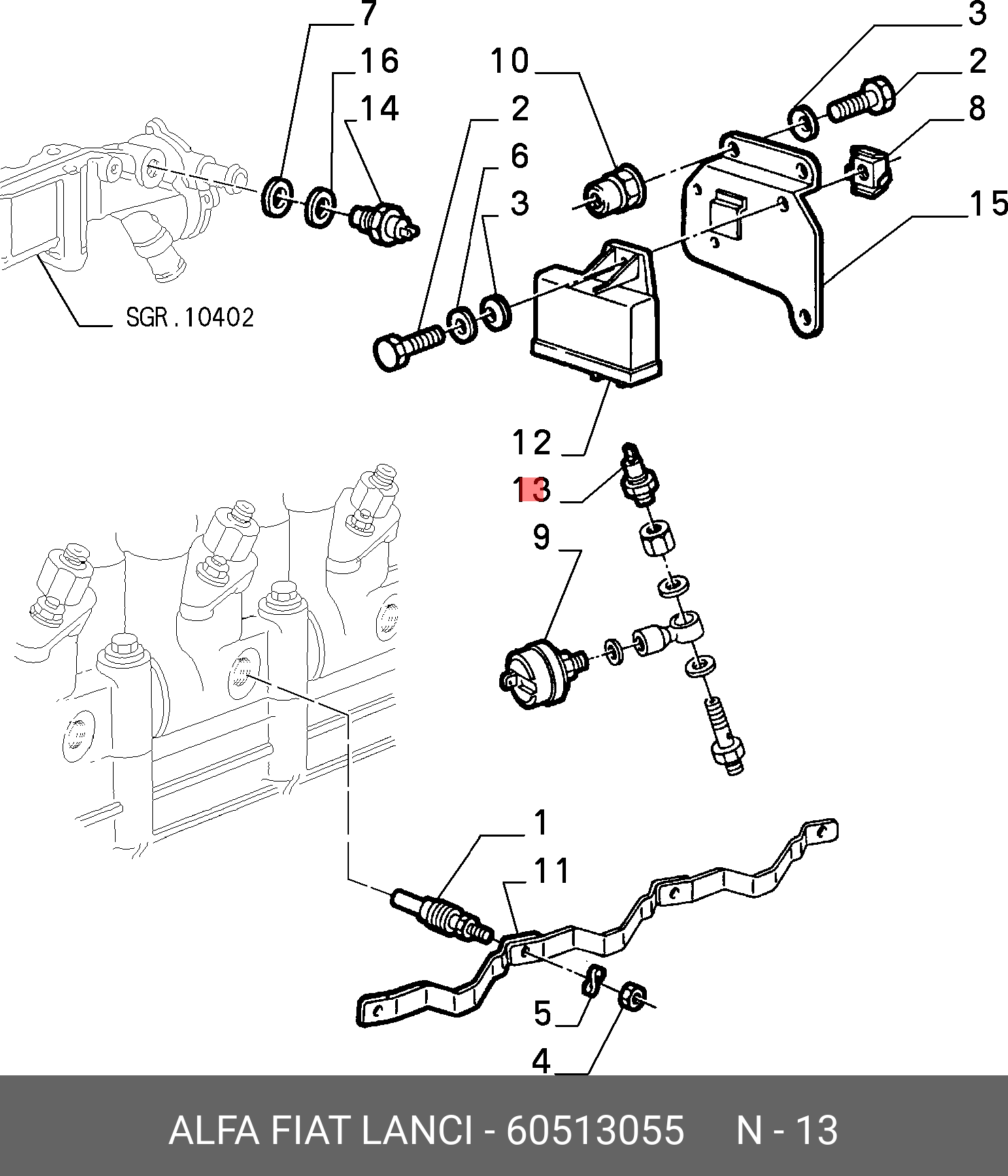 7
16
14
10
2
6
3
3
2
8
15
SGR.10402
12
13
9
1
11
5
4

ALFA FIAT LANCI - 60513055 N - 13