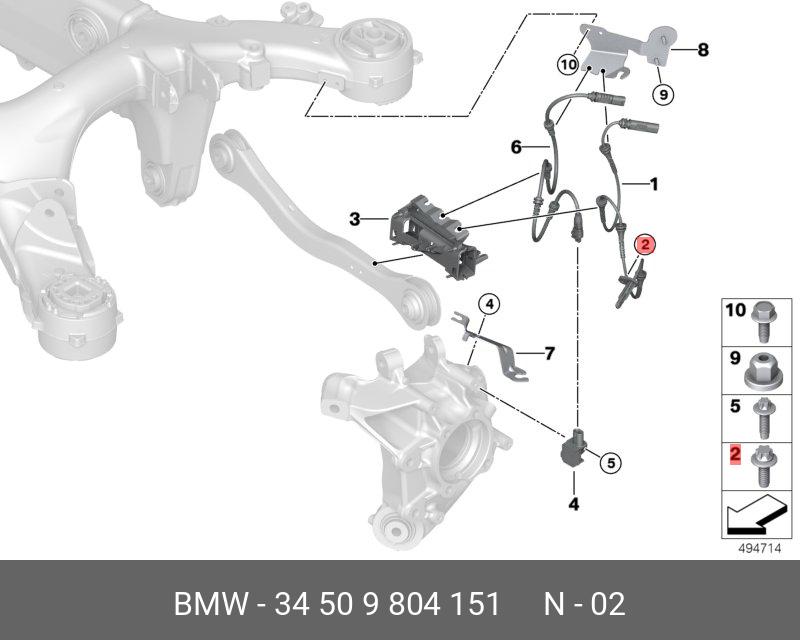 10
8
9
6
1
3
2
4
7
5
4
10
9
5
2
494714

BMW - 34 50 9 804 151 N - 02