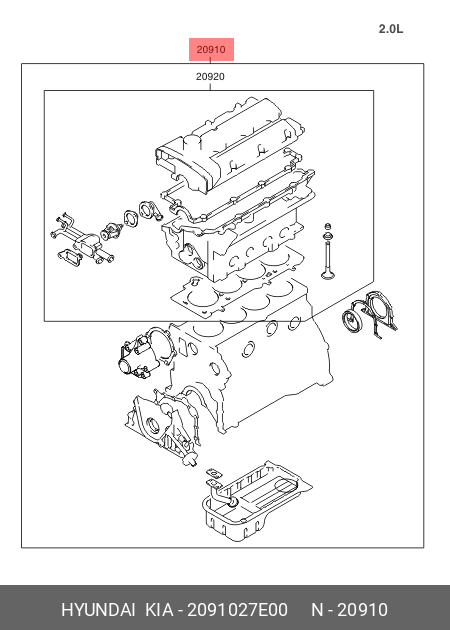 2.0L

20910

20920

HYUNDAI KIA - 2091027E00 N - 20910