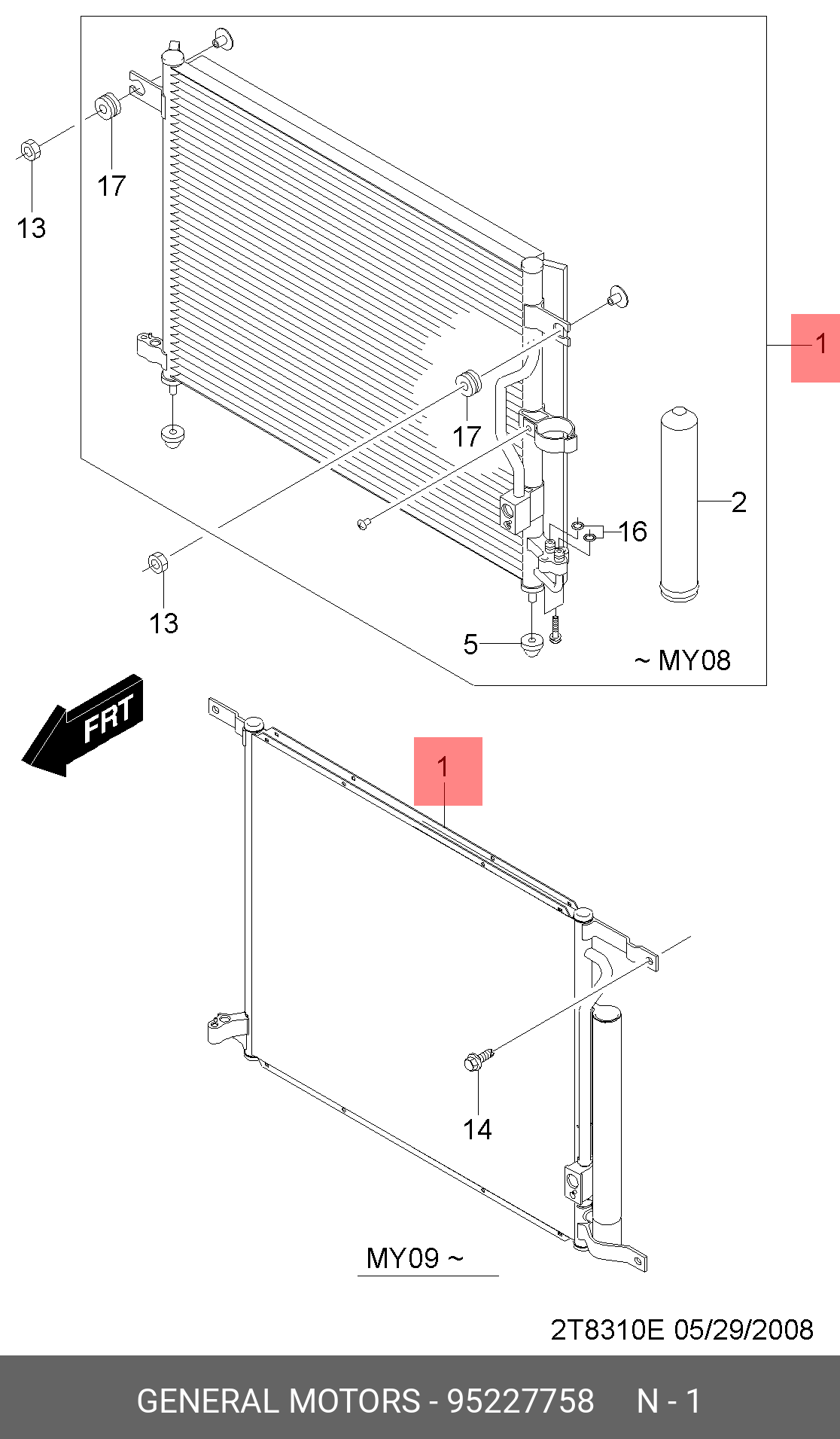 17

13

1

17

2

16

13

5

~ MY08

FRT

1

14

MY09 ~

2T8310E 05/29/2008

GENERAL MOTORS - 95227758 N - 1