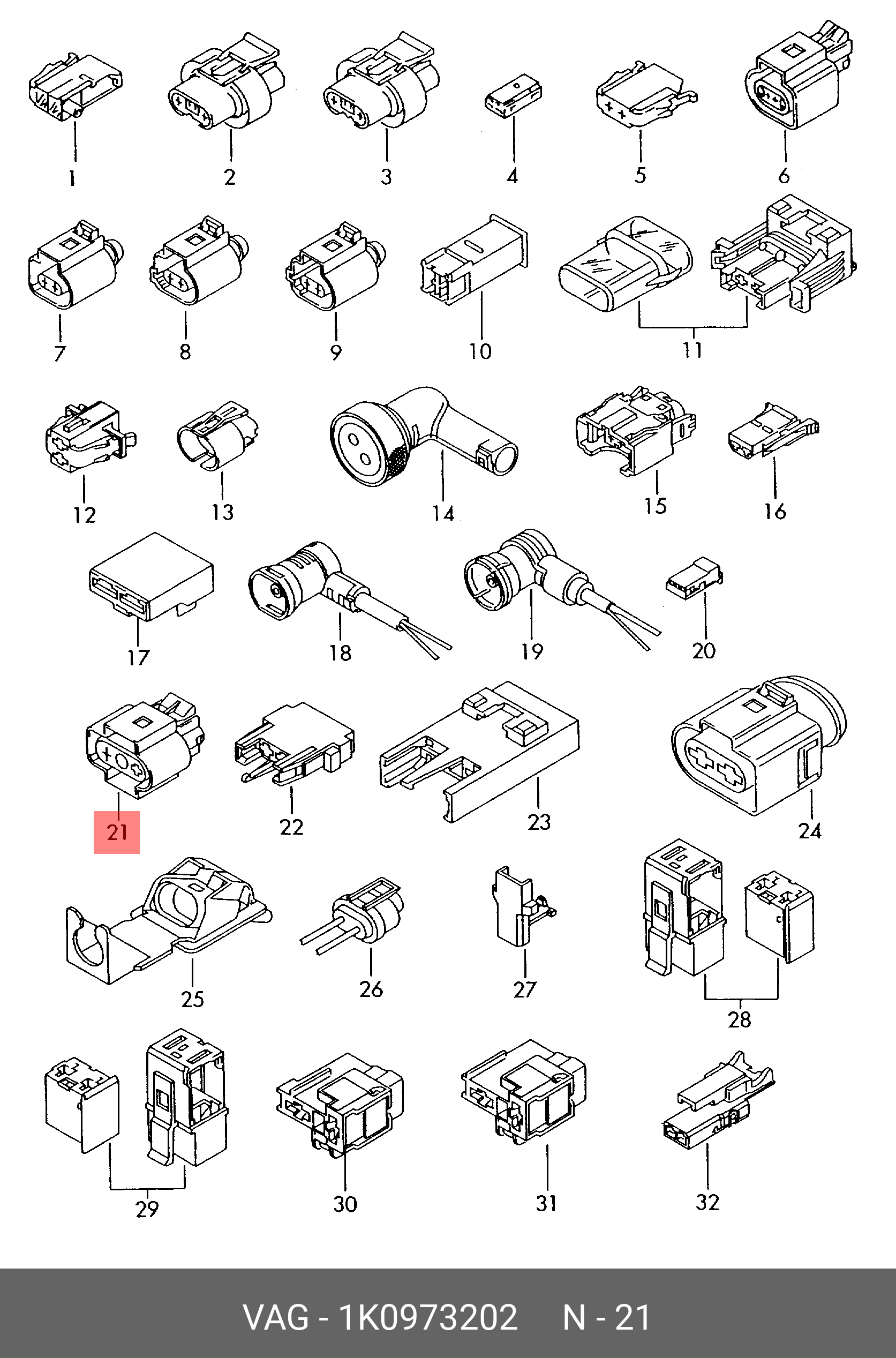 1 2 3 4 5 6

7 8 9 10 11

12 13 14 15 16

17 18 19 20

21 22 23 24

25 26 27 28

29 30 31 32

VAG - 1K0973202 N - 21