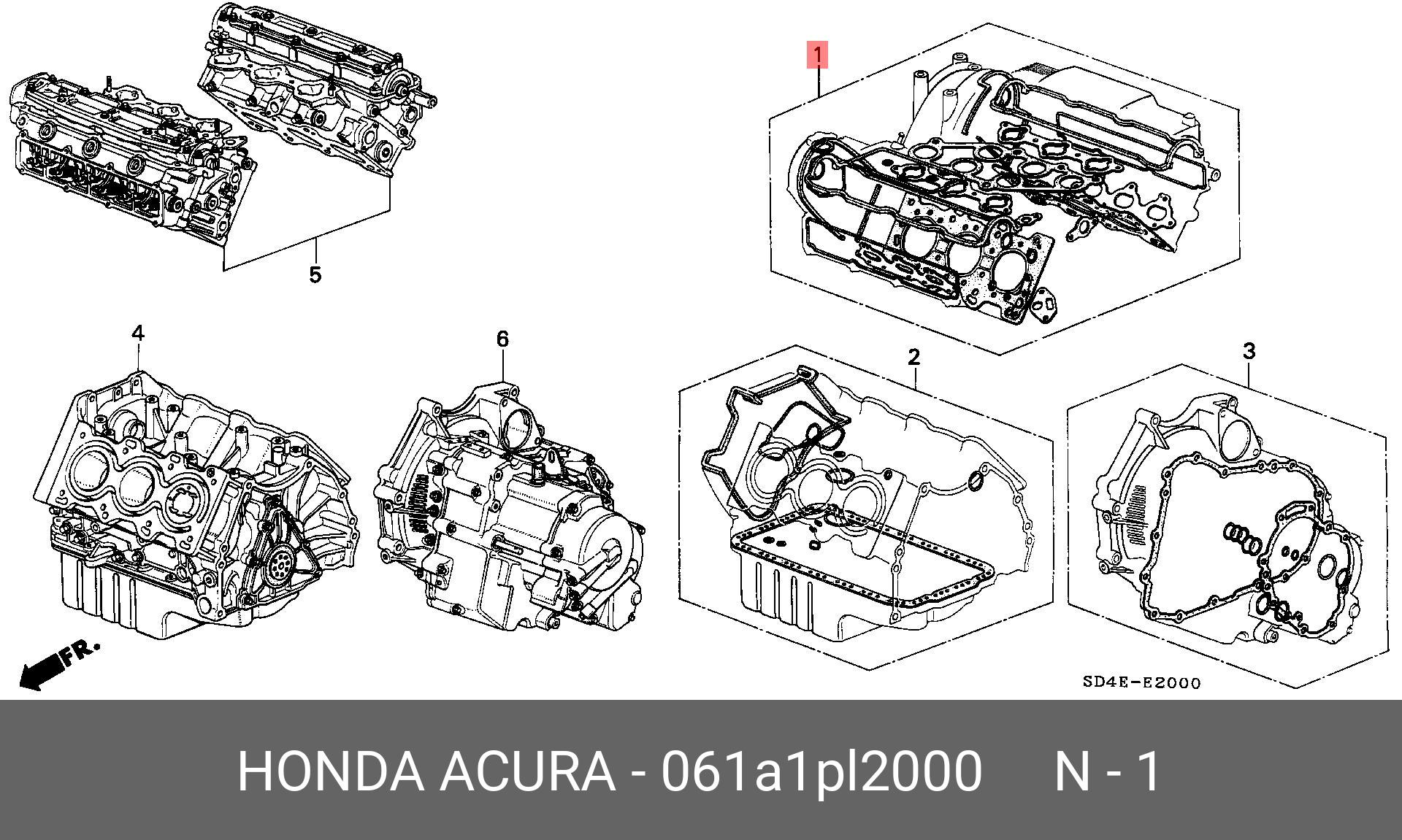 1

5

4

6

2

3

FR.

SD4E-E2000

HONDA ACURA - 061a1pl2000 N - 1