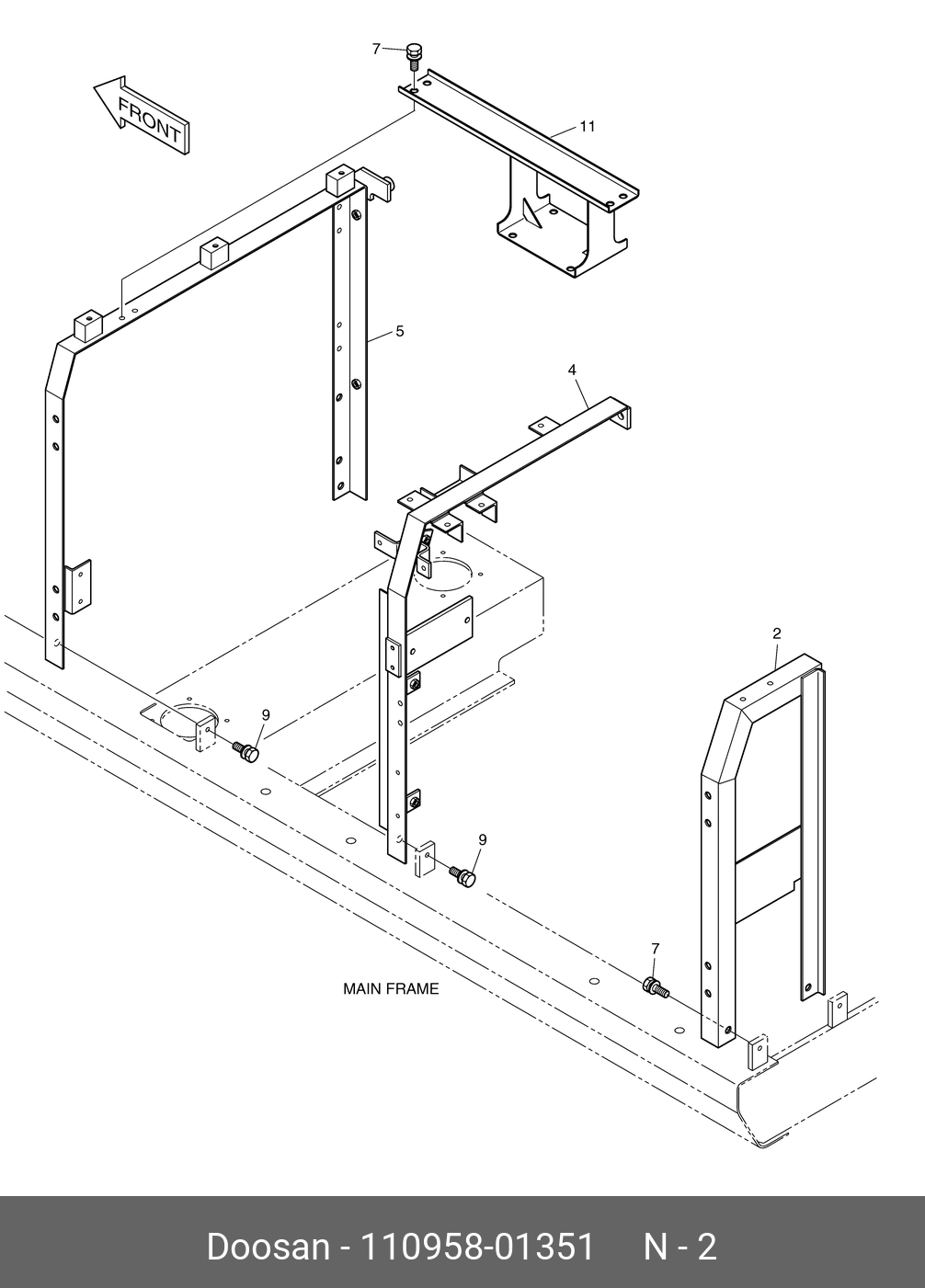 7

FRONT

11

5

4

2

9

9

7

MAIN FRAME

Doosan - 110958-01351 N - 2