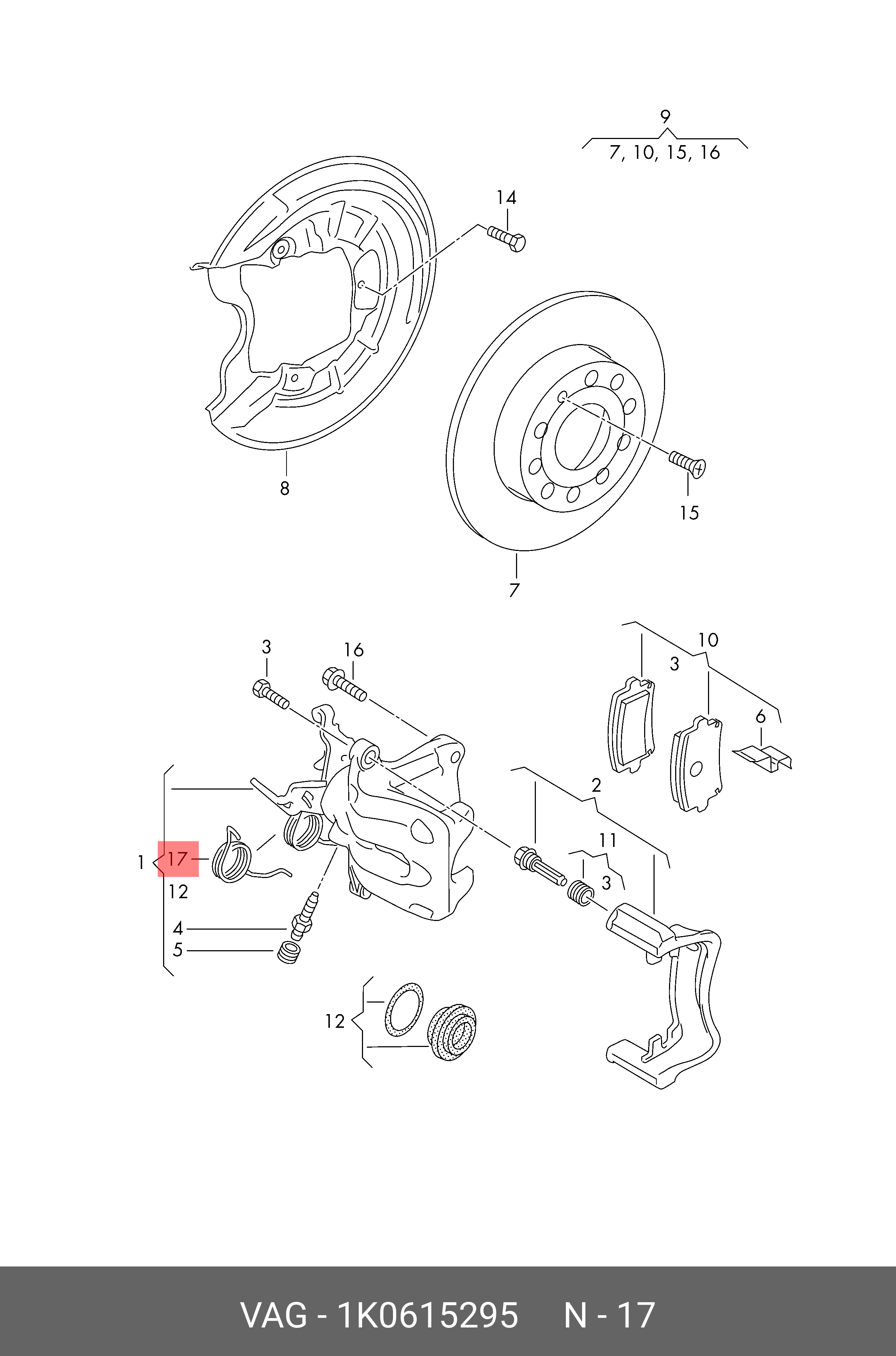 9
7, 10, 15, 16

14

8

15

7

3
16
10
3
6

2
11
3

1
17
12
4
5

12

VAG - 1K0615295 N - 17