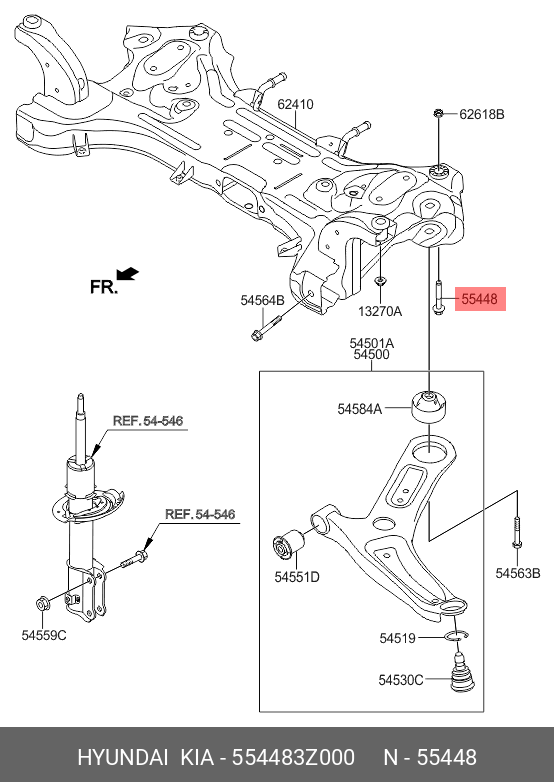 62410

62618B

FR.

54564B

13270A

55448

54501A
54500

54584A

REF. 54-546

REF. 54-546

54551D

54563B

54559C

54519

54530C

HYUNDAI KIA - 554483Z000 N - 55448