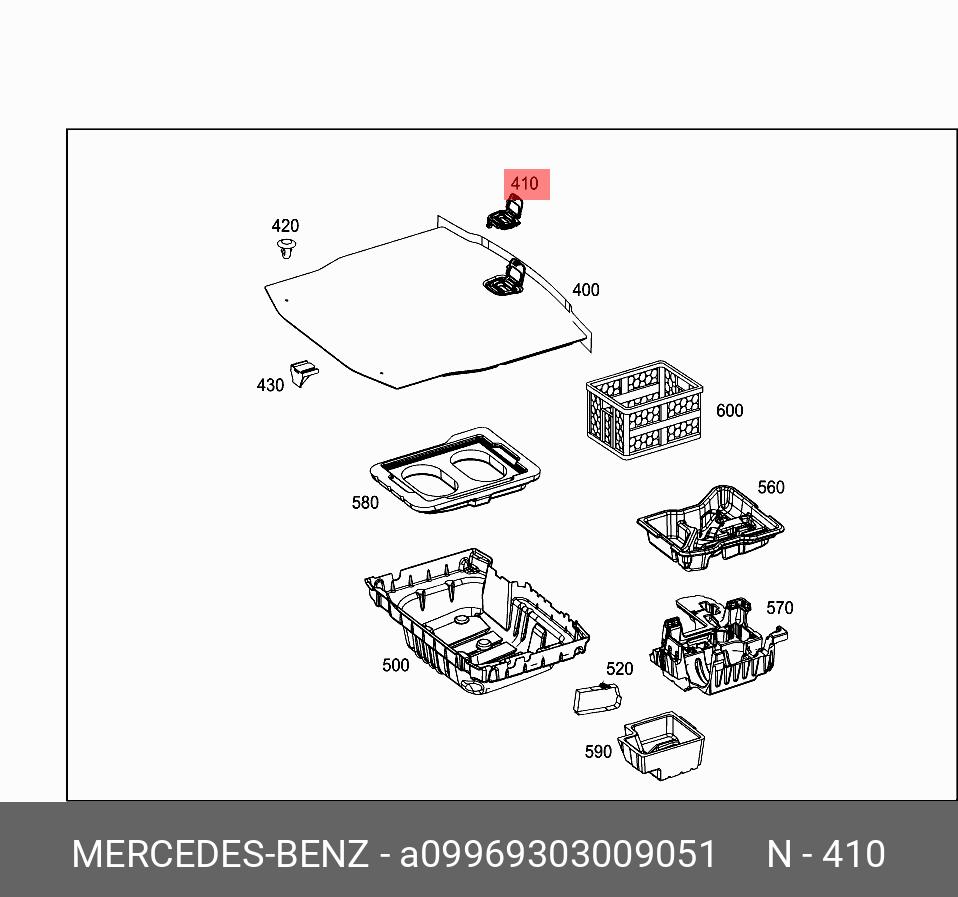 410
420
400
430
600
580
560
570
500
520
590

MERCEDES-BENZ - a09969303009051 N - 410