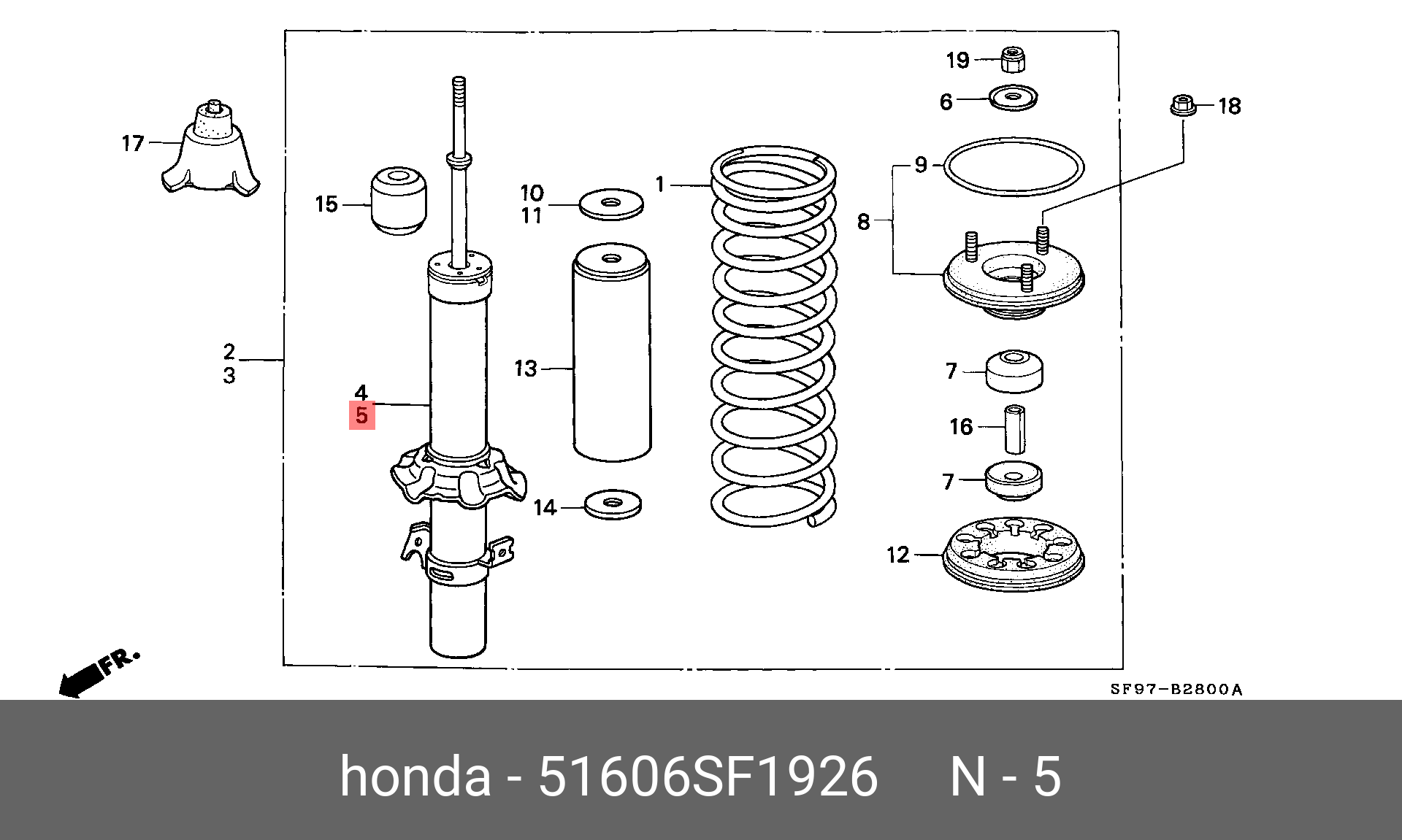 19
6
18
17
9
15
10
11
1
8
2
3
13
7
4
5
16
7
14
12
FR.
SF97-B2800A

honda - 51606SF1926 N - 5