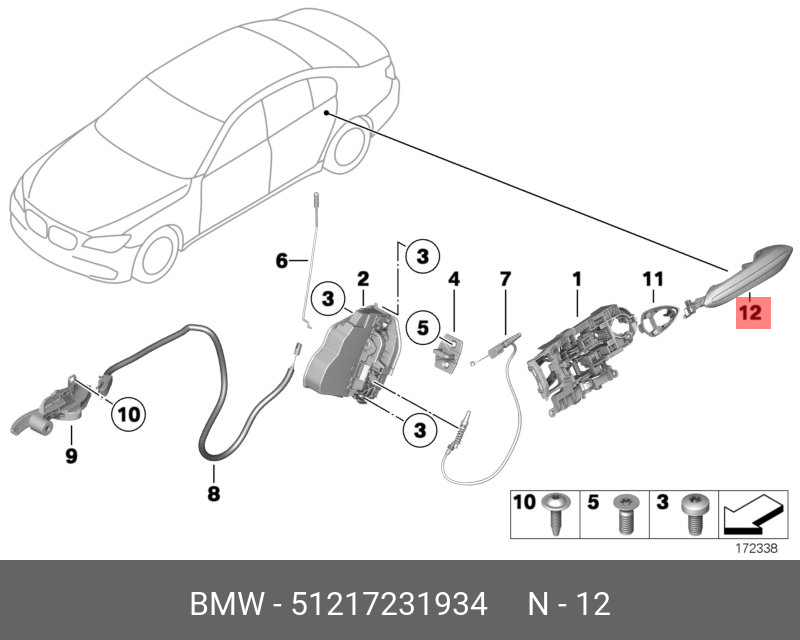 6
3
2
3
4
5
7
1
11
12
10
9
8
3

10 5 3

172338

BMW - 51217231934 N - 12