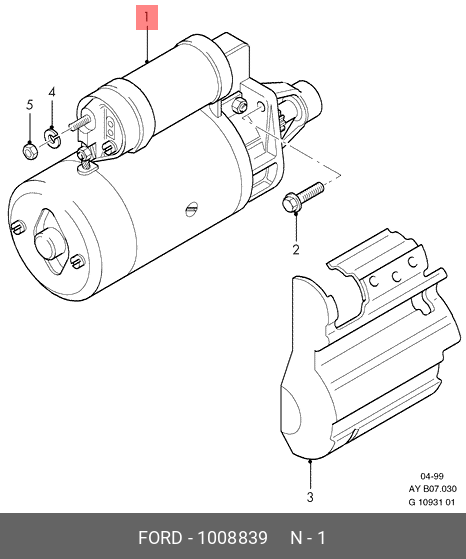 1

5

4

2

3

04-99
AY B07.030
G 10931 01

FORD - 1008839 N - 1