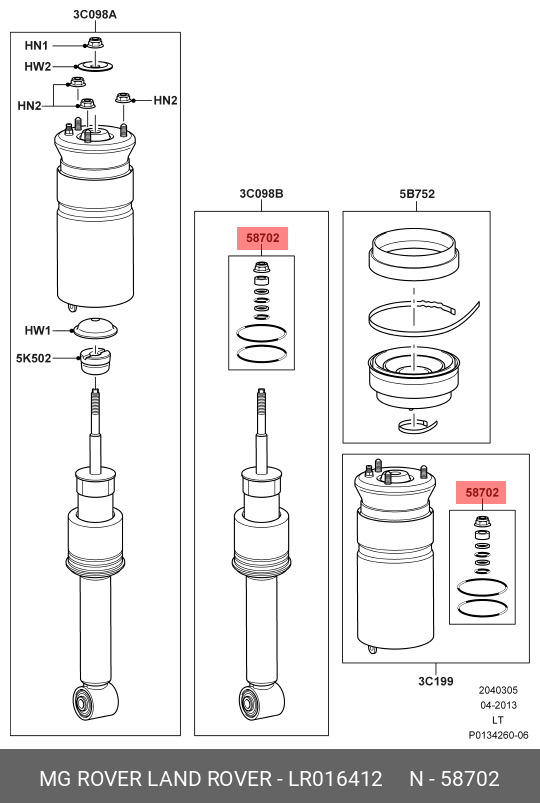 3C098A

HN1

HW2

HN2

HN2

HW1

5K502

3C098B

58702

5B752

58702

3C199

2040305
04-2013
LT
P0134260-06

MG ROVER LAND ROVER - LR016412 N - 58702