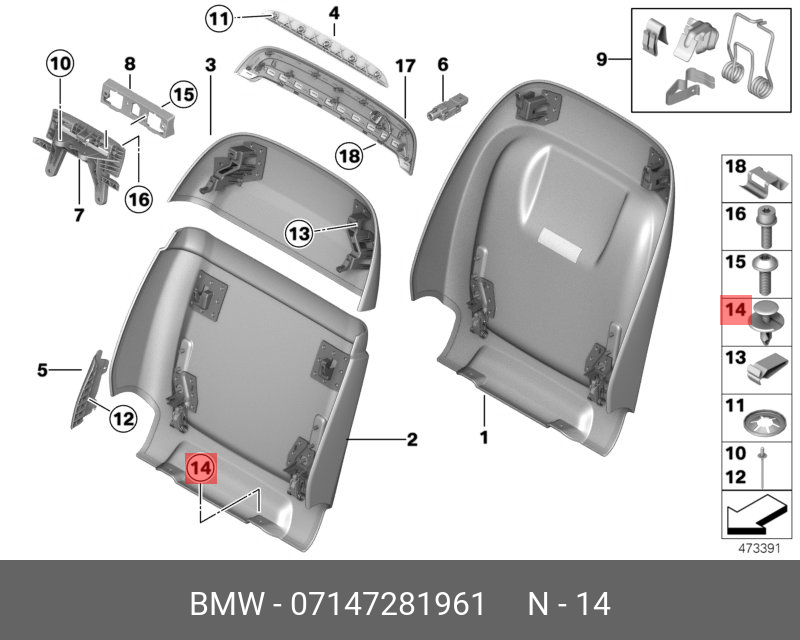 11
4
10
8
3
17
6
9
15
18
16
7
13
5
12
2
1
14
18
16
15
14
13
11
10
12
473391

BMW - 07147281961 N - 14