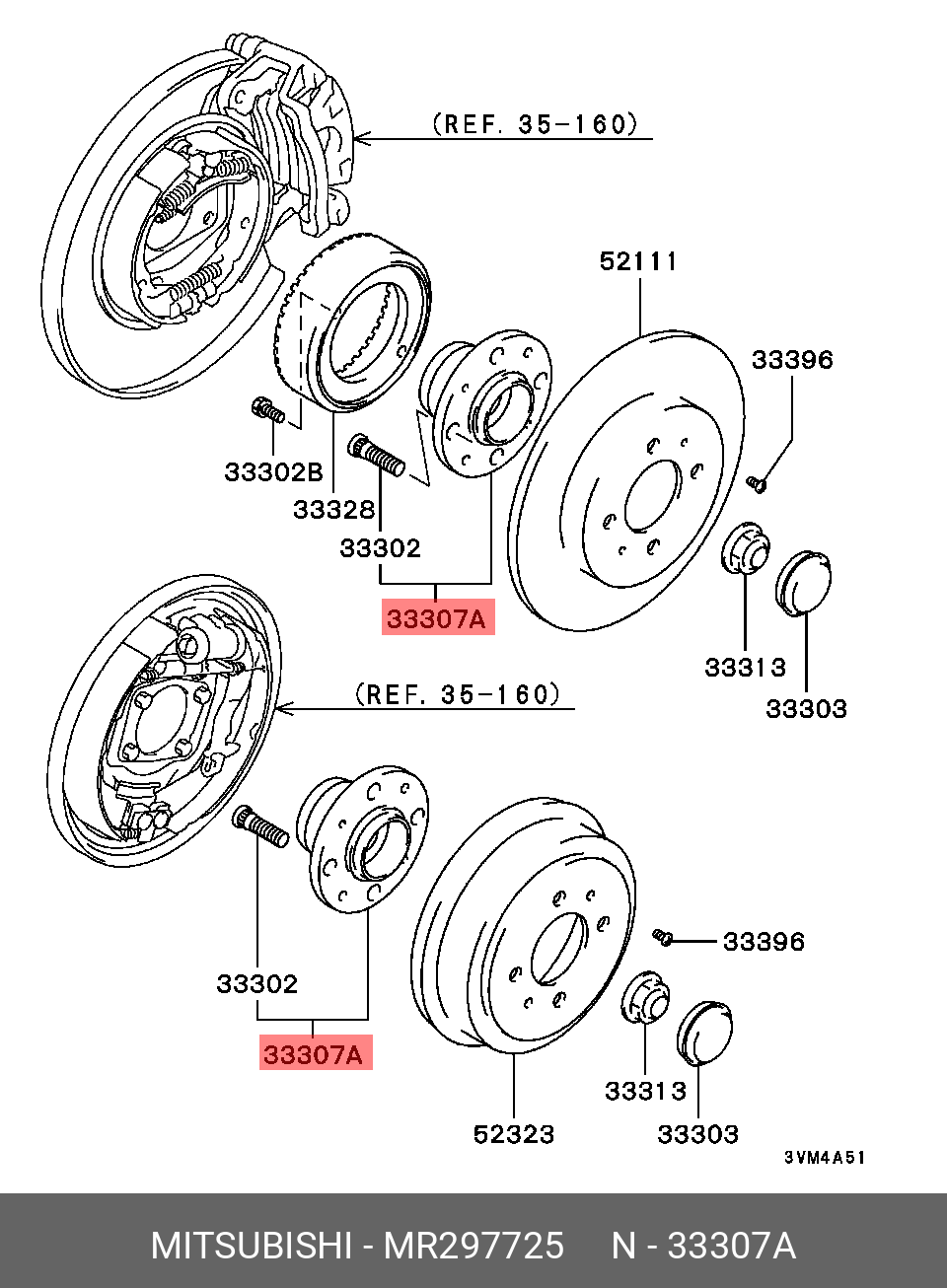 (REF. 35-160)
52111
33396
33302B
33328
33302
33307A
33313
33303
(REF. 35-160)
33396
33302
33307A
33313
52323
33303
3VM4A51

MITSUBISHI - MR297725 N - 33307A