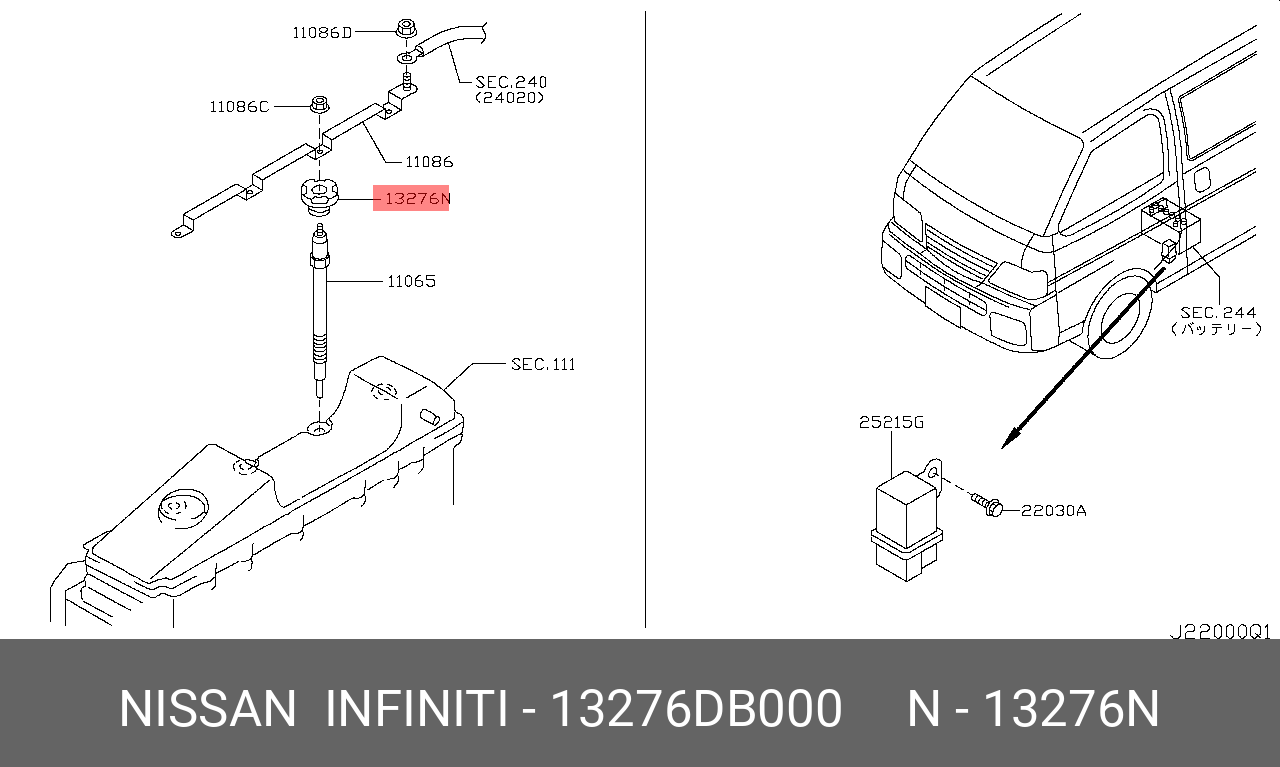 11086D

SEC.240
(24020)

11086C

11086

13276N

11065

SEC.111

SEC.244
(バッテリー)

25215G

22030A

J22000Q1

NISSAN INFINITI - 13276DB000 N - 13276N