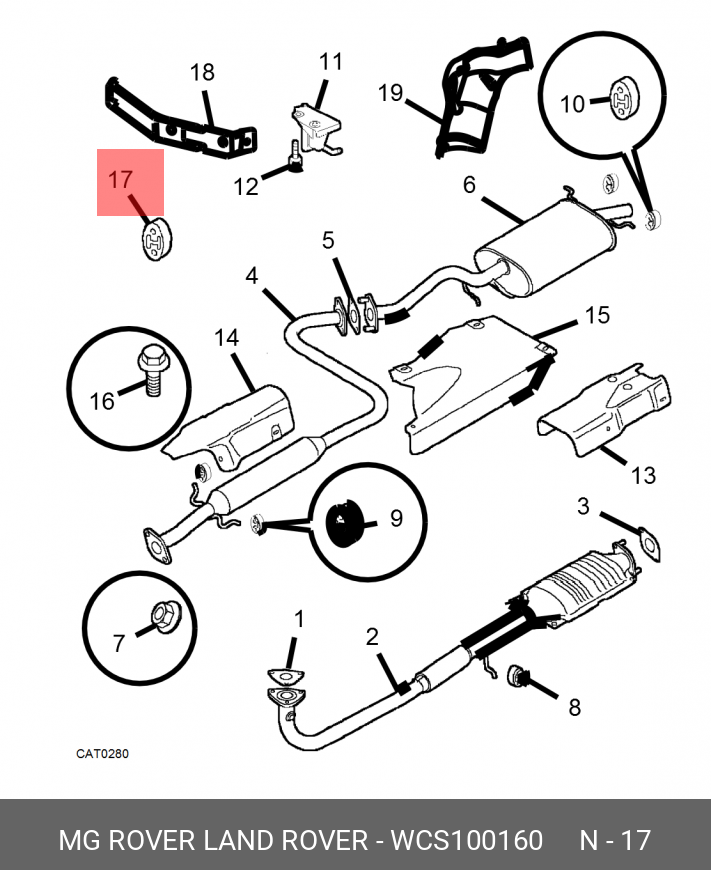 18
11
19
10
17
12
6
5
4
15
14
16
13
9
3
7
1
2
8
CAT0280

MG ROVER LAND ROVER - WCS100160 N - 17