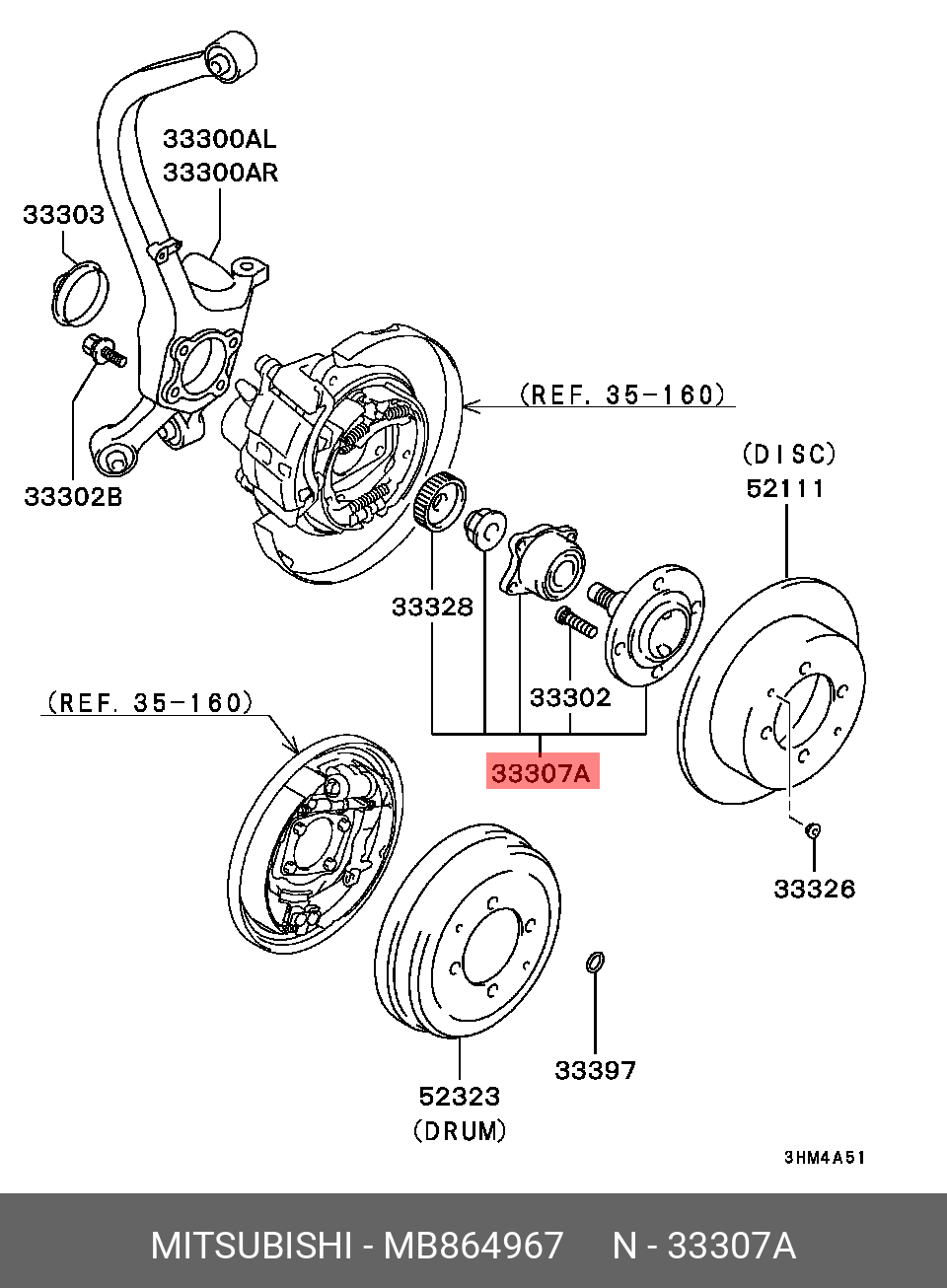 33300AL
33300AR

33303

33302B

(REF. 35-160)

(DISC)
52111

33328

33302

(REF. 35-160)

33307A

33326

33397

52323
(DRUM)

3HM4A51

MITSUBISHI - MB864967 N - 33307A