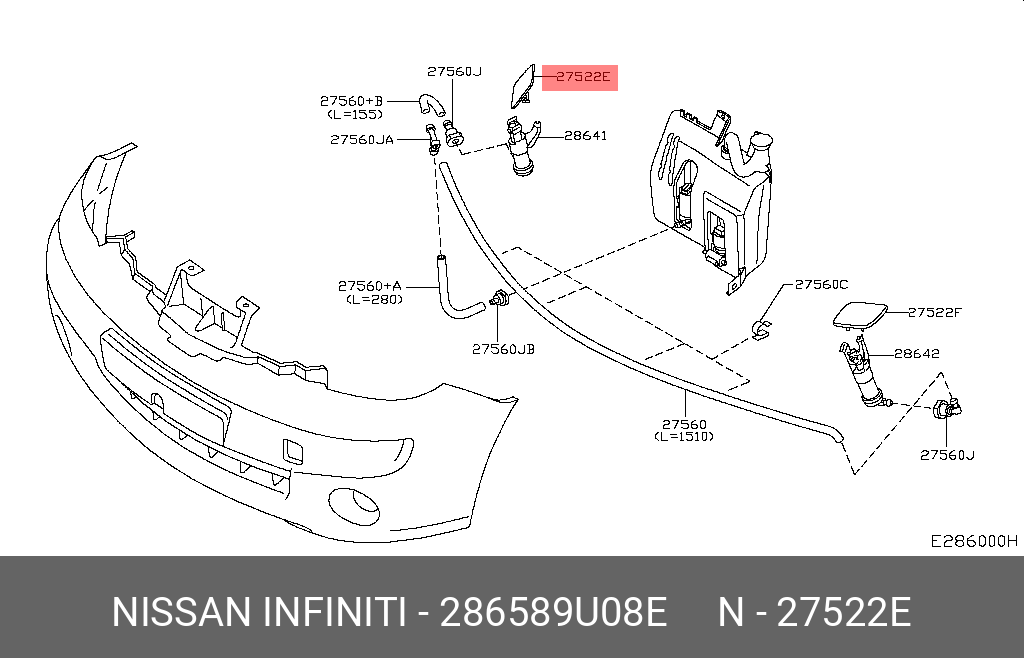 27560J
27522E
27560+B
(L=155)
27560JA
28641
27560+A
(L=280)
27560JB
27560C
27522F
28642
27560
(L=1510)
27560J
E286000H
NISSAN INFINITI - 286589U08E N - 27522E