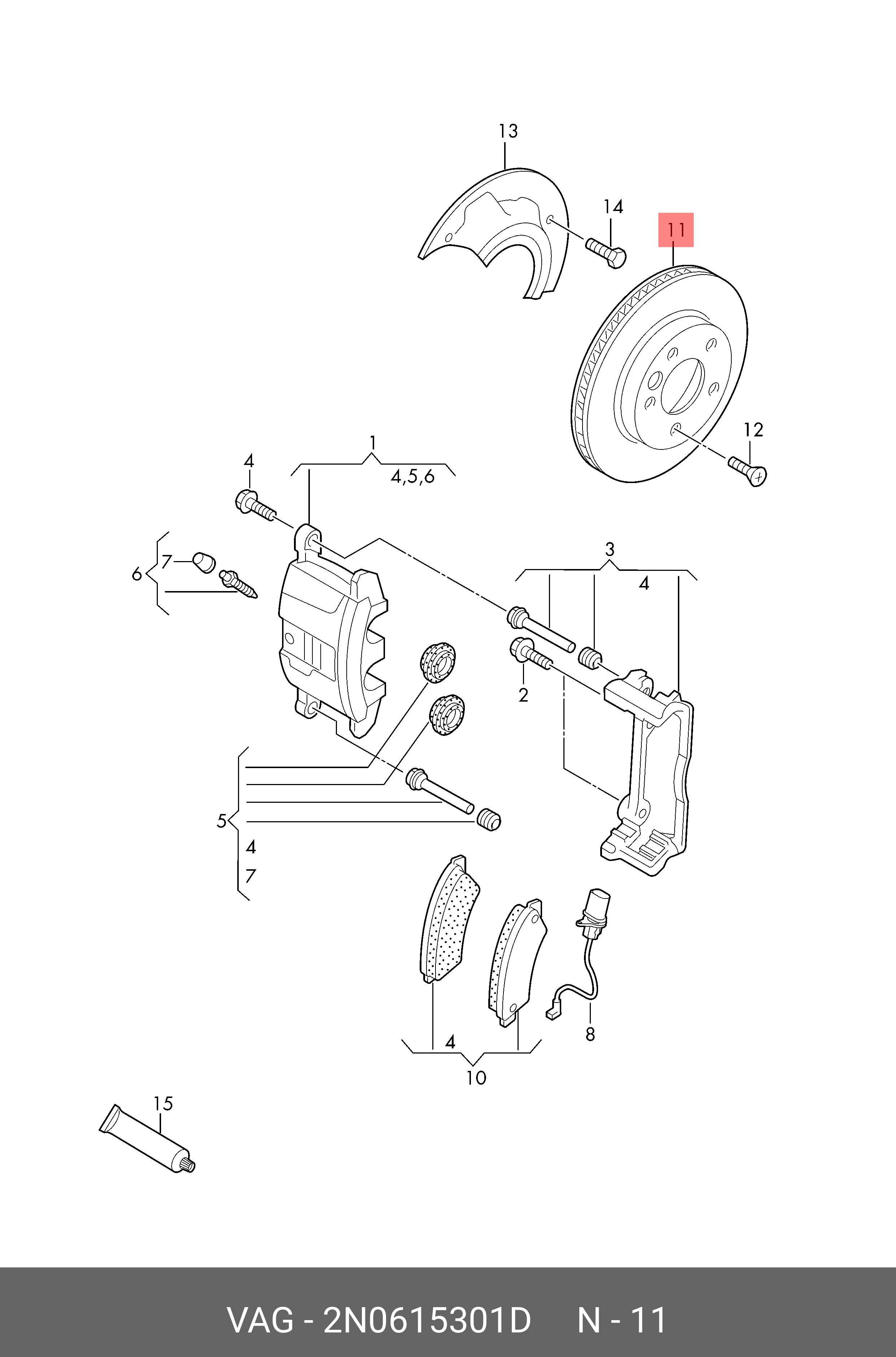 13
14
11
12
1
4,5,6
4
6
7
3
4
2
5
4
7
8
4
10
15

VAG - 2N0615301D N - 11