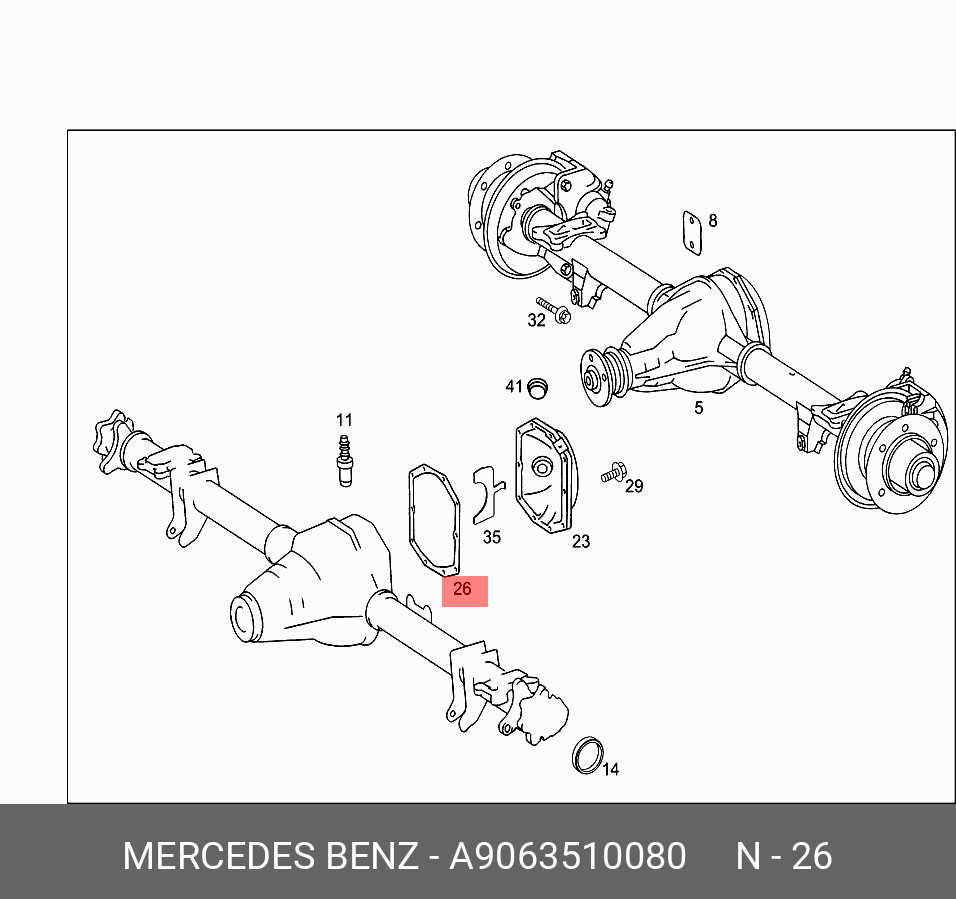 8

32

41

5

11

29

35

23

26

14

MERCEDES BENZ - A9063510080 N - 26