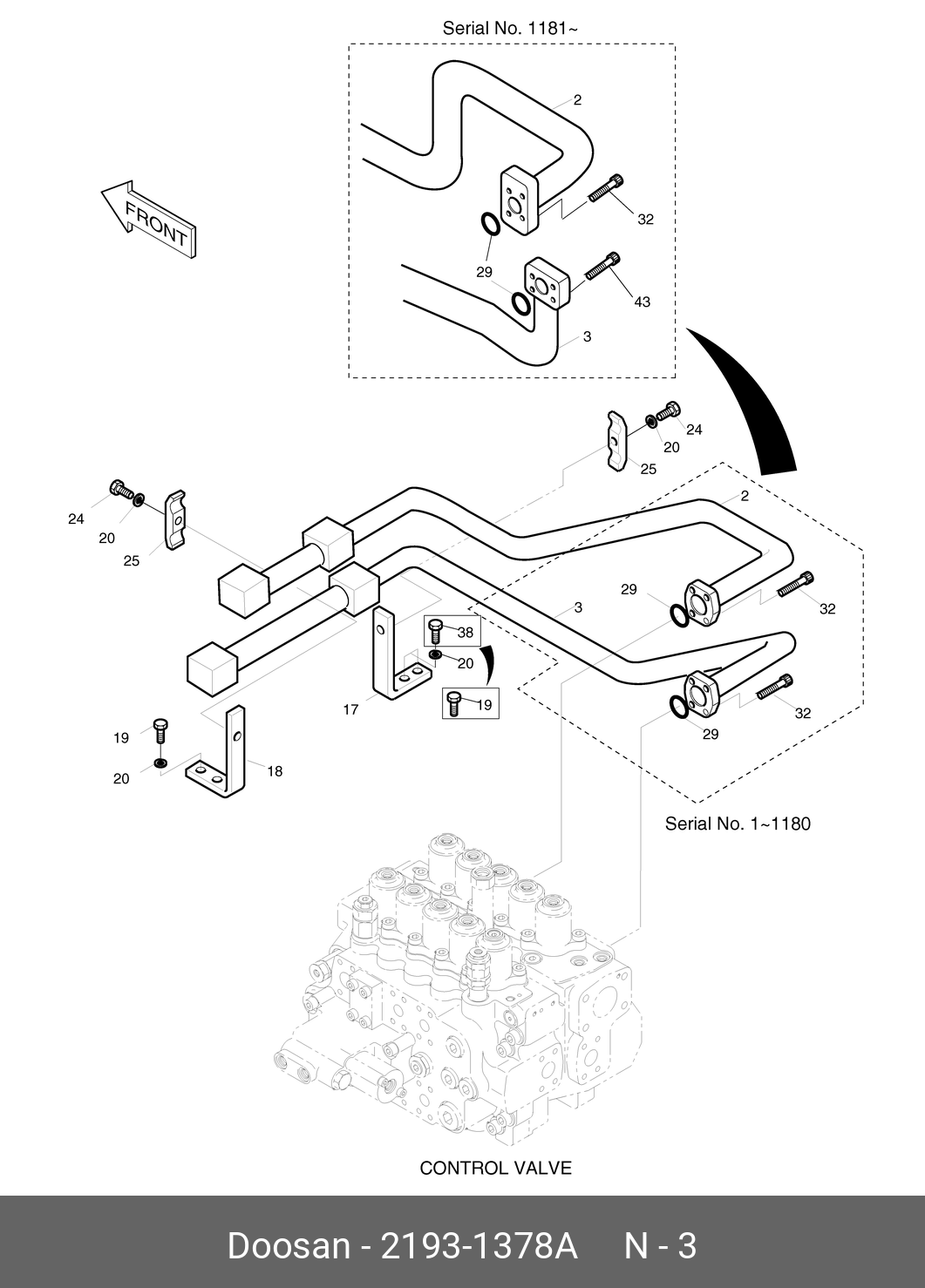 Serial No. 1181~

2
32
29
43
3

FRONT

24
20
25

24
20
25

2
29
32
3
38
20
17
19
32
29
19
20
18

Serial No. 1~1180

CONTROL VALVE

Doosan - 2193-1378A N - 3