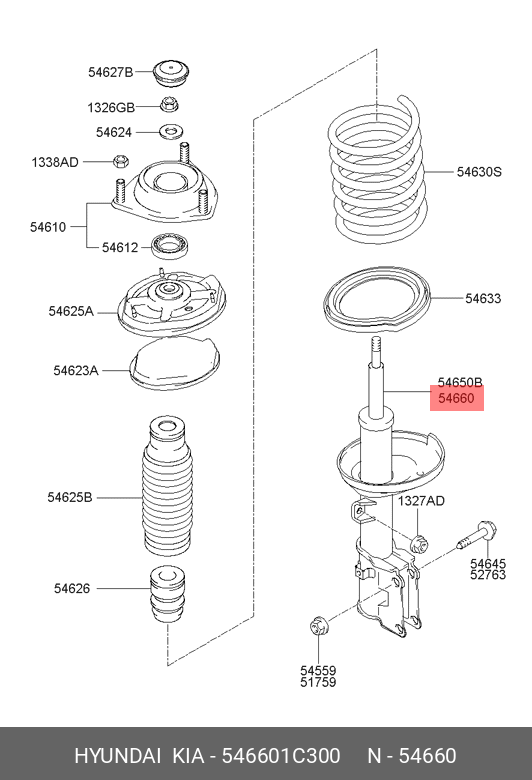 54627B
1326GB
54624
1338AD
54610
54612
54625A
54623A
54625B
54626
54630S
54633
54650B
54660
1327AD
54645
52763
54559
51759

HYUNDAI KIA - 546601C300 N - 54660