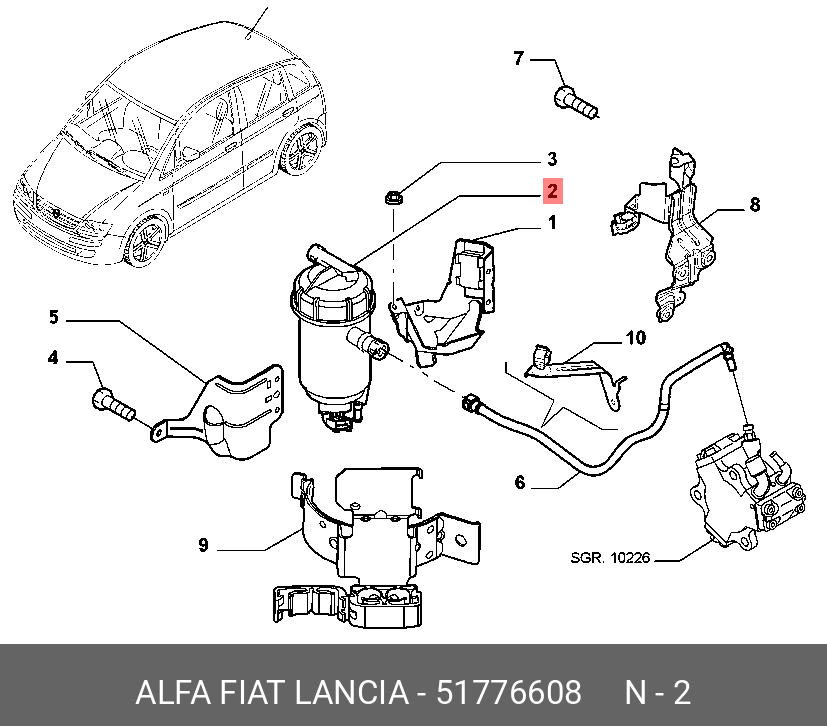 7

3

2

1

8

5

4

10

6

9

SGR. 10226

ALFA FIAT LANCIA - 51776608 N - 2