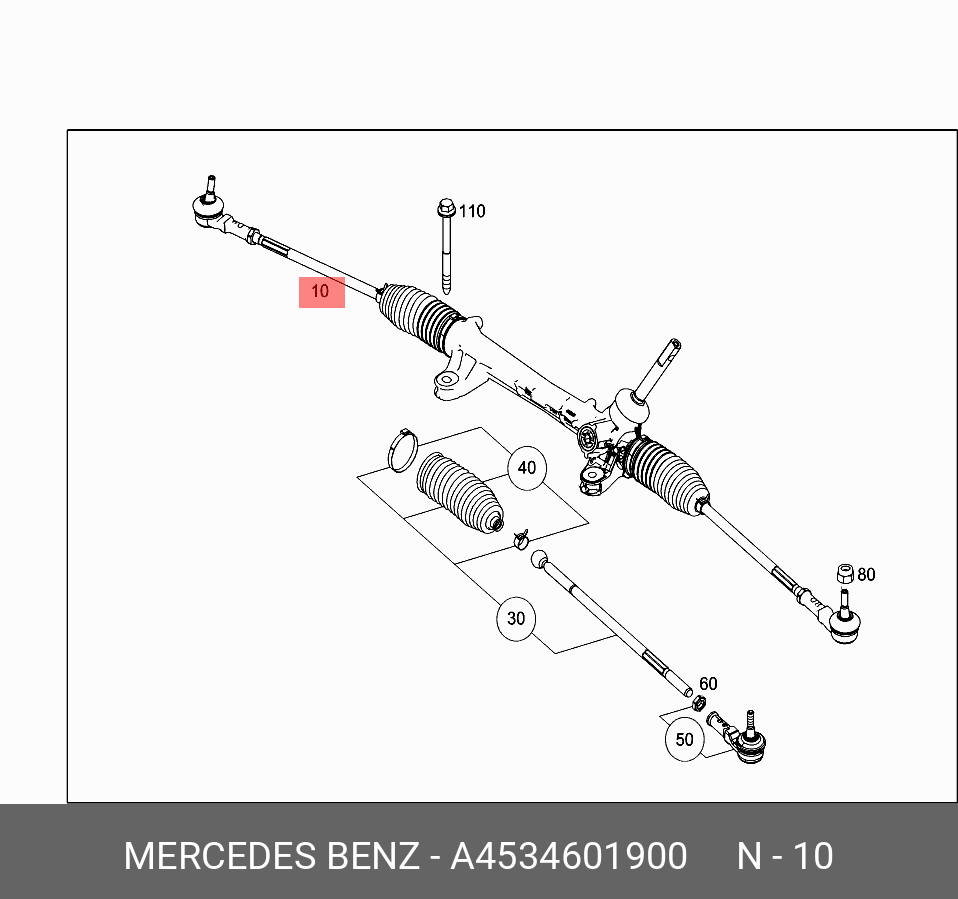 110

10

40

80

30

60

50

MERCEDES BENZ - A4534601900 N - 10