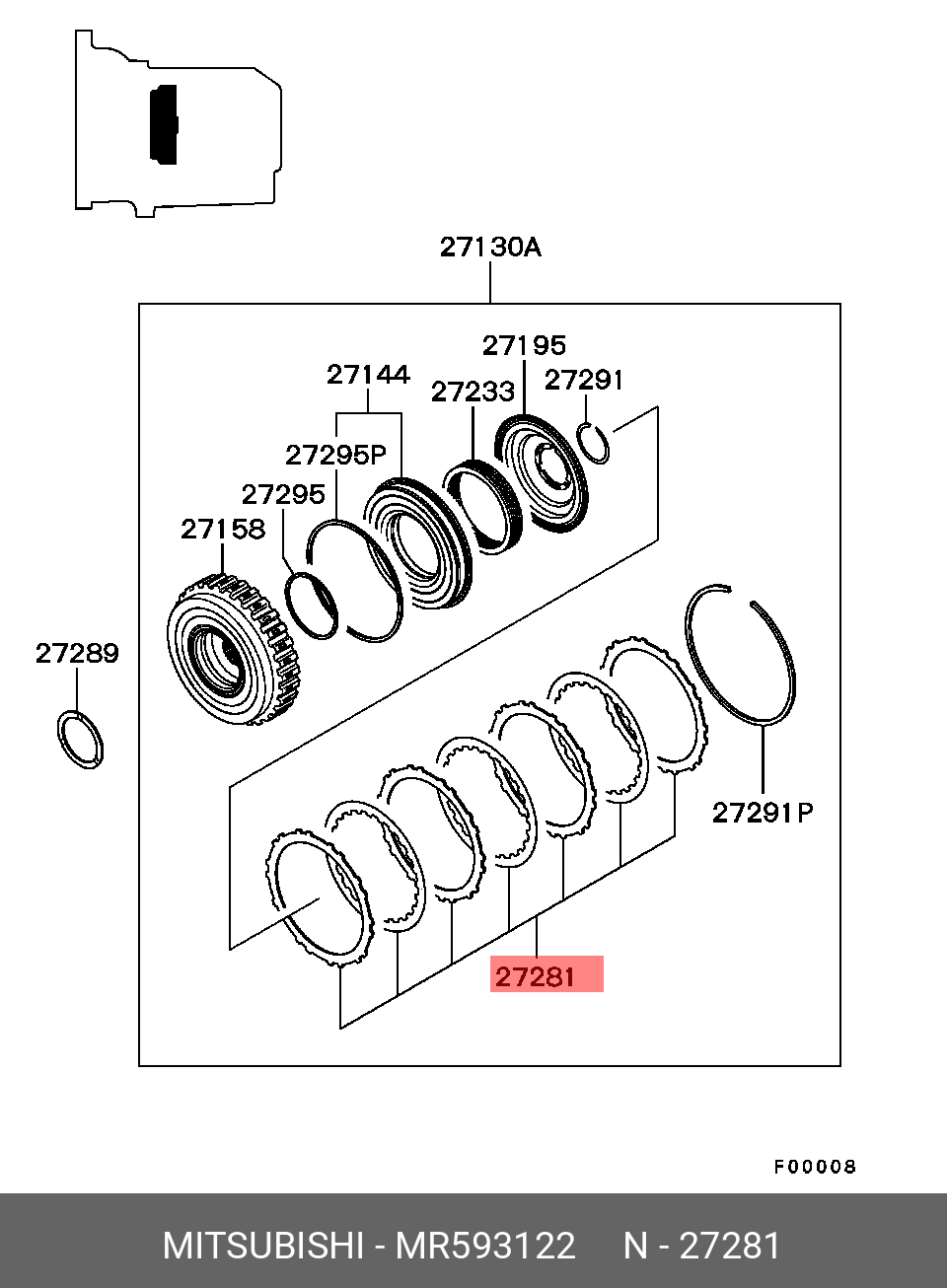 27130A

27195
27144
27233
27291
27295P
27295
27158
27289
27291P
27281

F00008

MITSUBISHI - MR593122 N - 27281