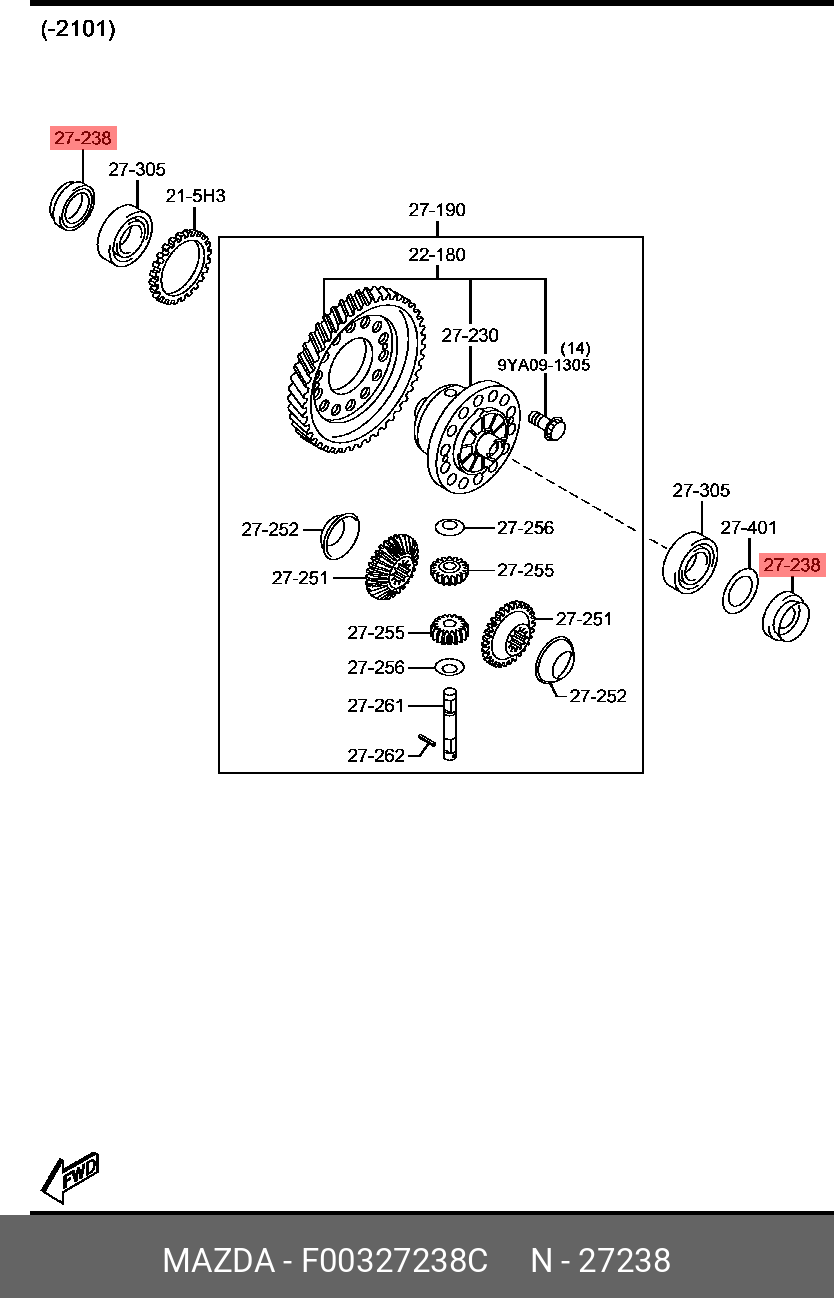 (-2101)

27-238
27-305
21-5H3
27-190
22-180
27-230
(14)
9YA09-1305
27-305
27-401
27-238
27-252
27-256
27-251
27-255
27-255
27-251
27-256
27-252
27-261
27-262

FWD

MAZDA - F00327238C N - 27238