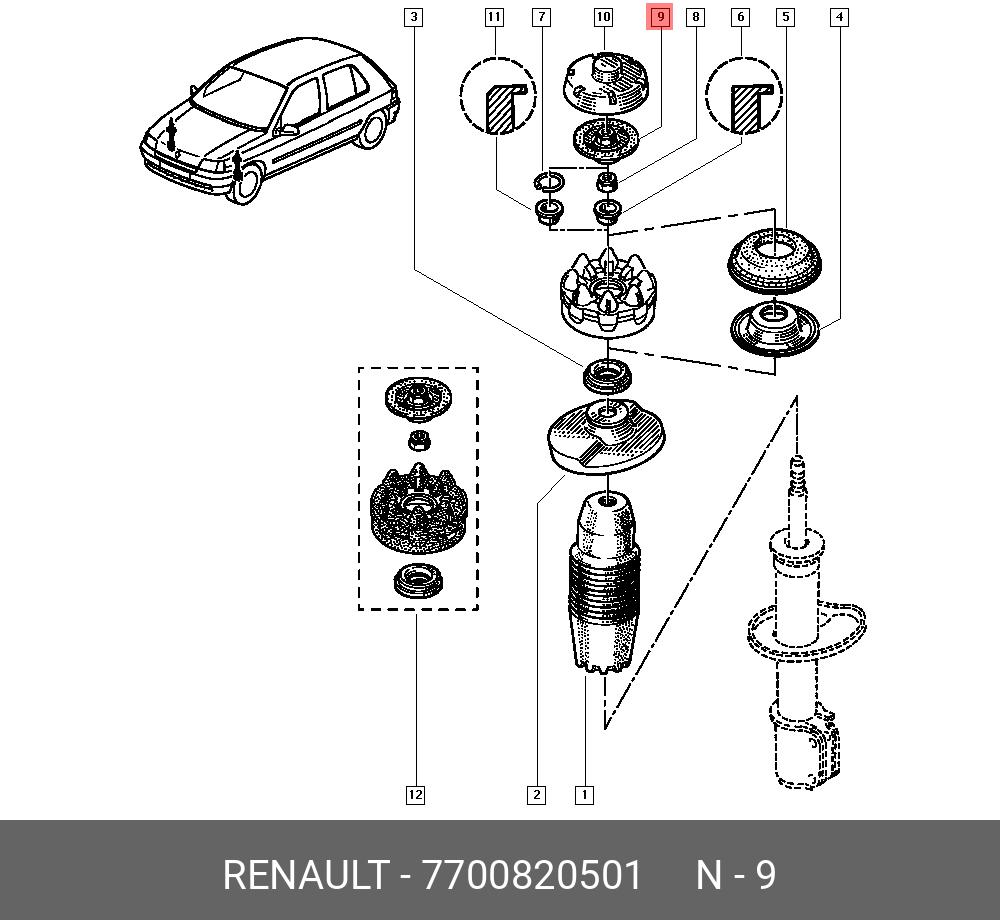 3
11
7
10
9
8
6
5
4
12
2
1

RENAULT - 7700820501 N - 9