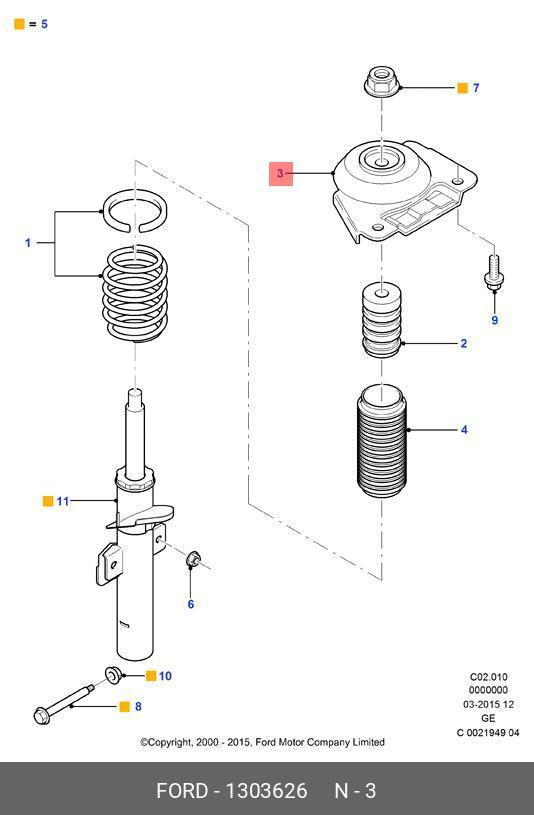 = 5

7

3

1

9

2

4

11

6

10

8

C02.010
0000000
03-2015 12
GE
C 0021949 04

©Copyright, 2000 - 2015, Ford Motor Company Limited

FORD - 1303626 N - 3