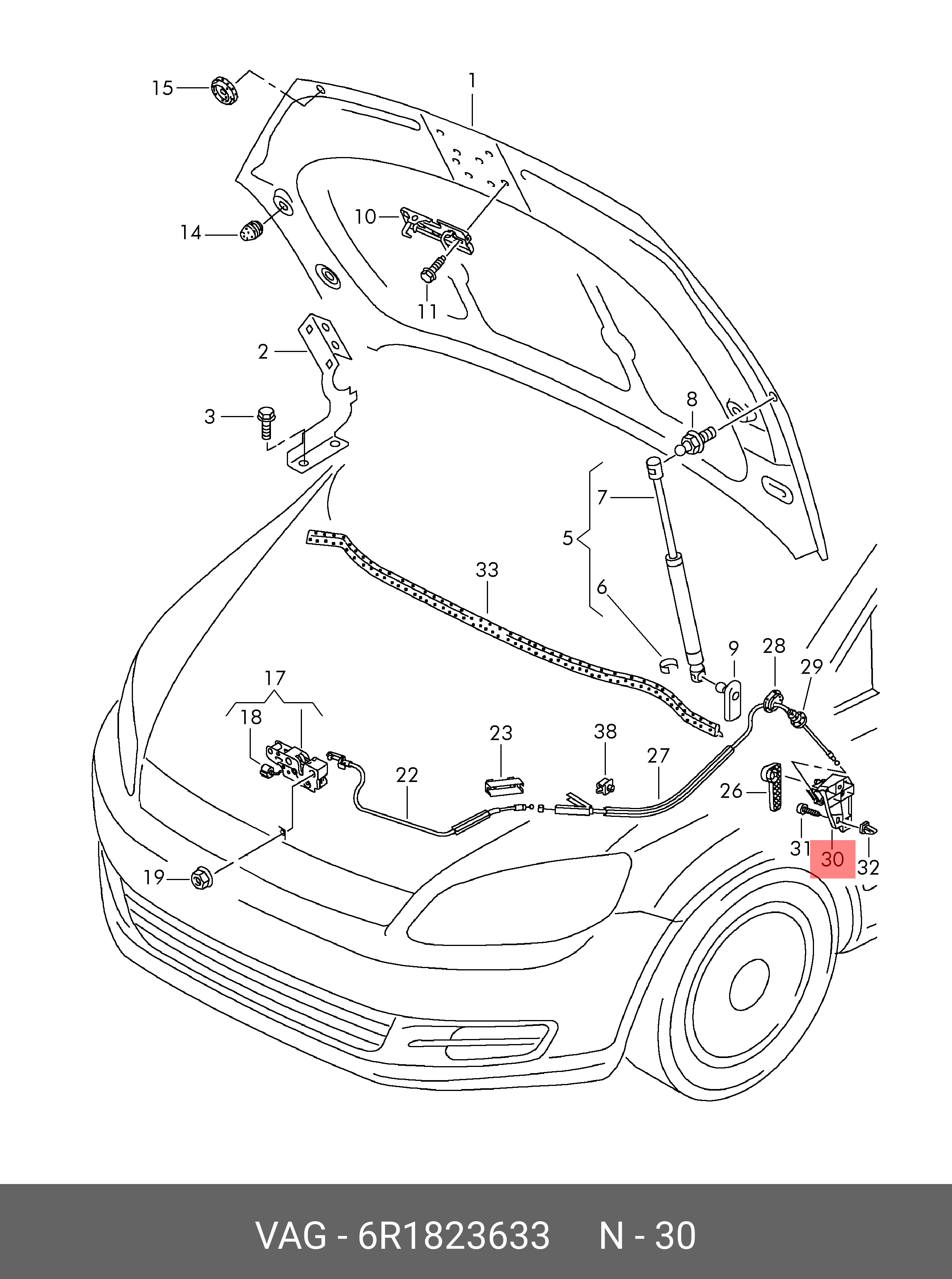 15
1
14
10
11
2
3
8
7
5
6
33
9
28
29
17
18
23
38
27
22
26
31
30
32
19

VAG - 6R1823633 N - 30