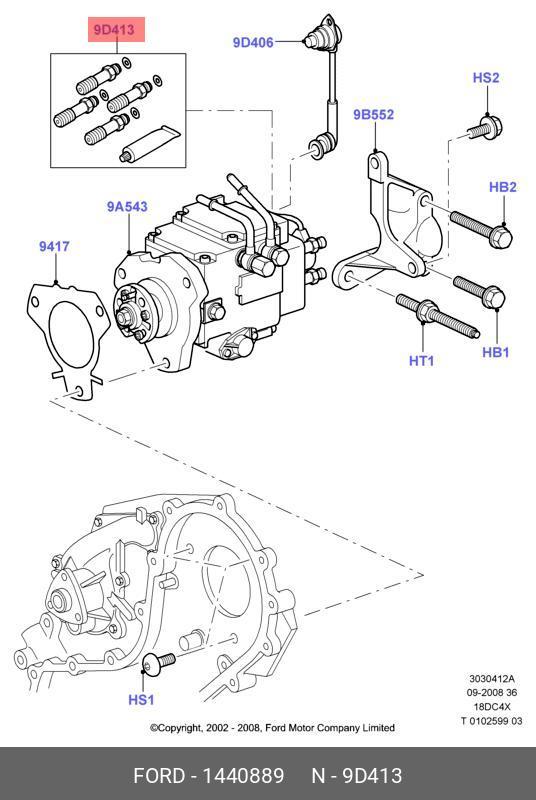 9D413

9D406

HS2

9B552

HB2

9A543

9417

HT1

HB1

HS1

3030412A
09-2008 36
18DC4X
T 0102599 03

©Copyright, 2002 - 2008, Ford Motor Company Limited

FORD - 1440889 N - 9D413