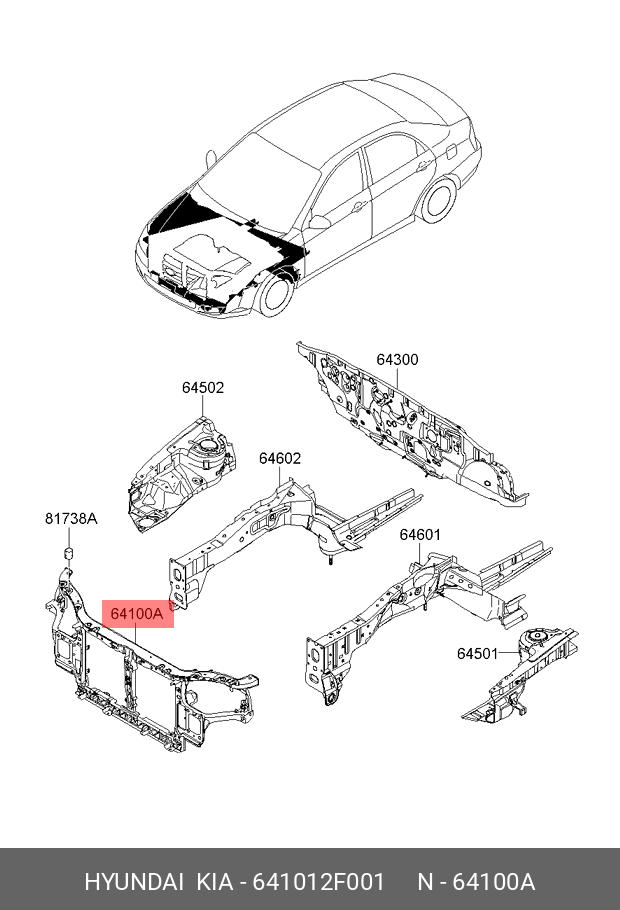 64300

64502

64602

81738A

64601

64100A

64501

HYUNDAI KIA - 641012F001 N - 64100A