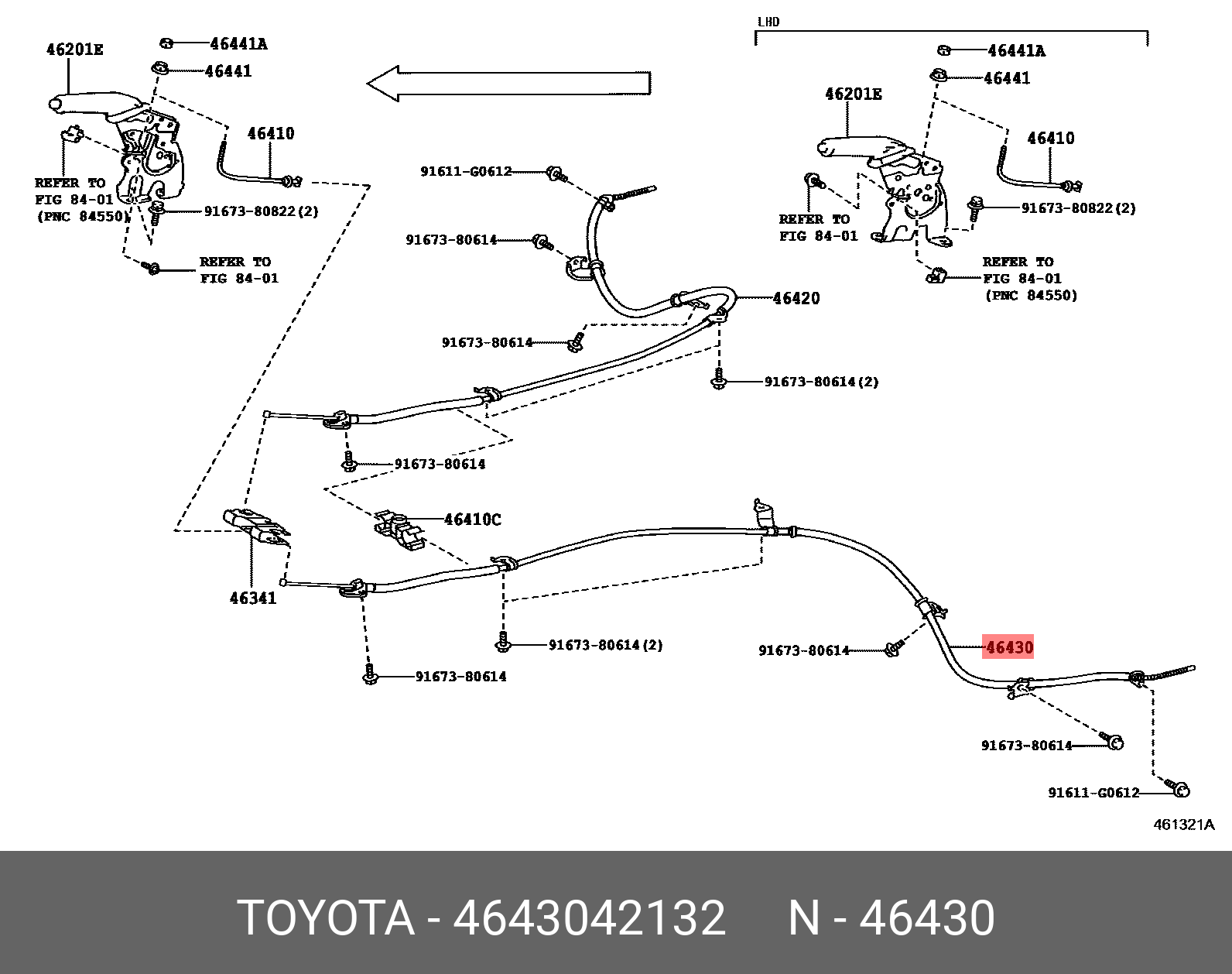 46201E
46441A
46441
46410
REFER TO FIG 84-01 (PNC 84550)
91673-80822(2)
REFER TO FIG 84-01

LHD
46441A
46441
46201E
46410
REFER TO FIG 84-01
91673-80822(2)
REFER TO FIG 84-01 (PNC 84550)

91611-G0612
91673-80614
46420
91673-80614
91673-80614(2)
91673-80614
46410C
46341
91673-80614(2)
91673-80614
91673-80614
46430
91673-80614
91611-G0612
461321A

TOYOTA - 4643042132 N - 46430