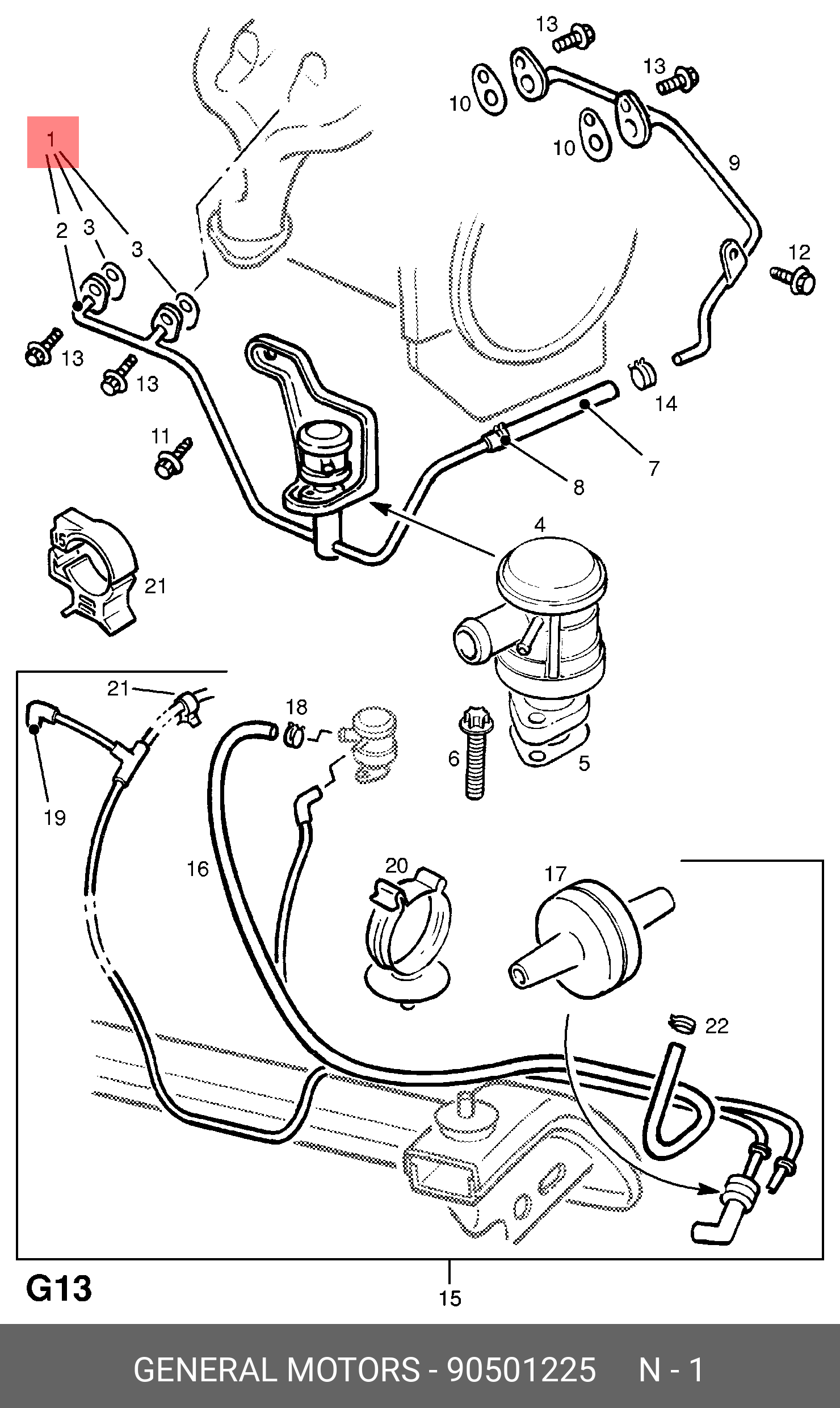 13
13
10
10
9
1
2
3
3
12
13
13
14
11
7
8
4
21
21
18
6
5
19
16
20
17
22
G13
15

GENERAL MOTORS - 90501225 N - 1