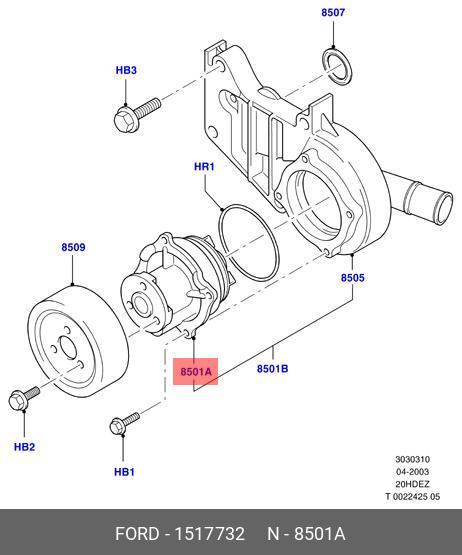 8507

HB3

HR1

8509

8505

8501A

8501B

HB2

HB1

3030310
04-2003
20HDEZ
T 0022425 05

FORD - 1517732 N - 8501A