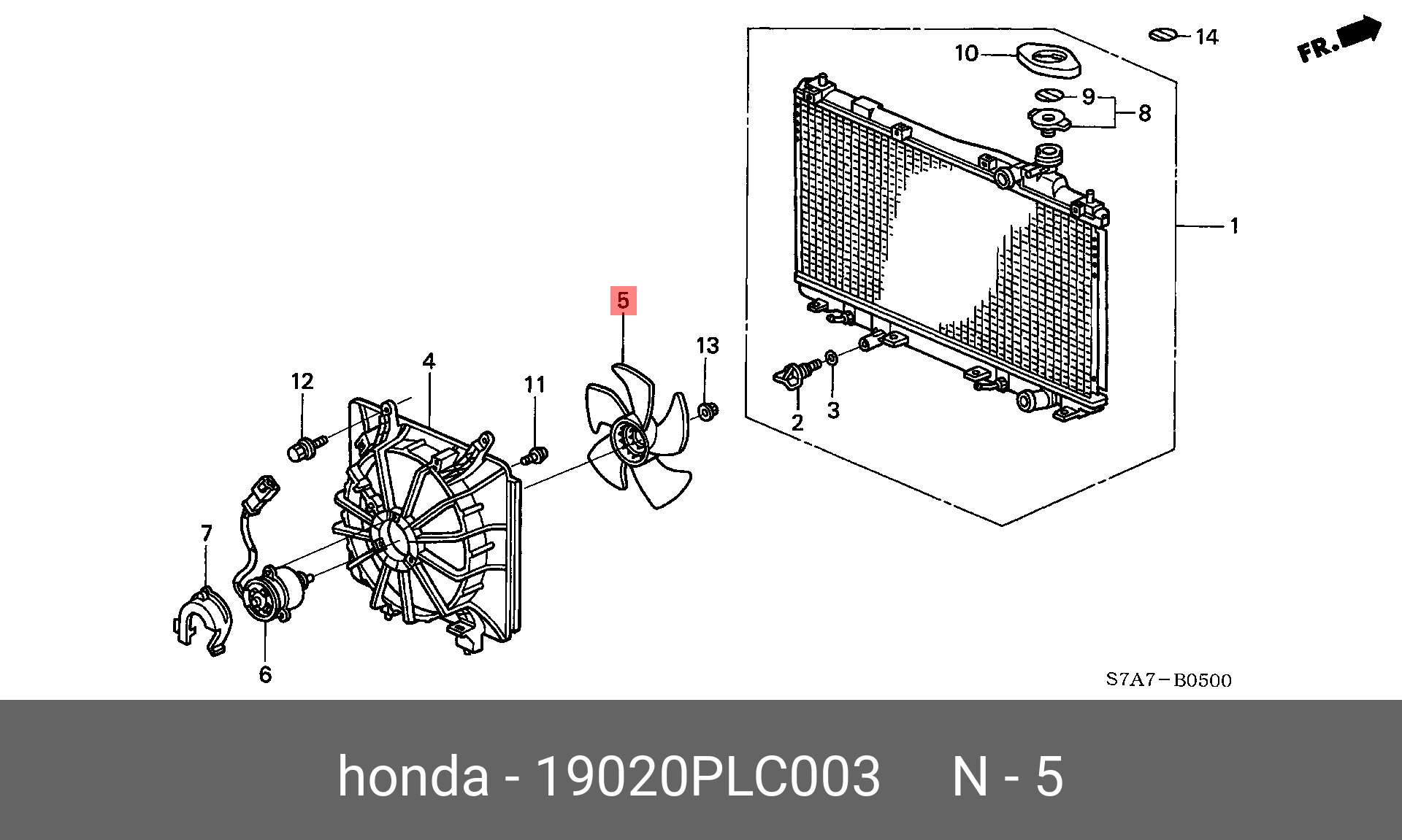 14
FR.
10
9
8
1
5
13
4
12
11
2
3
7
6
S7A7－B0500

honda - 19020PLC003 N - 5