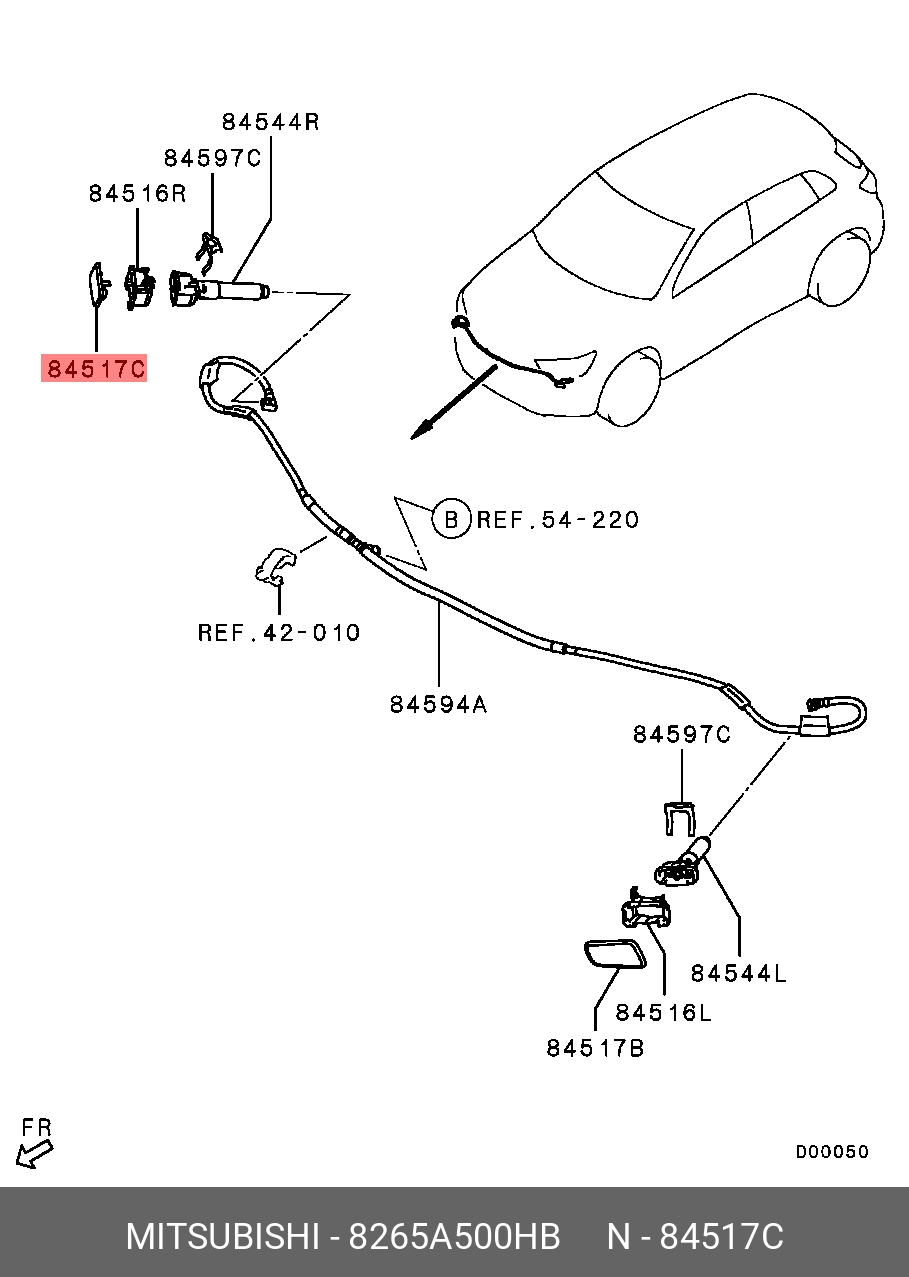 84544R
84597C
84516R
84517C
B REF.54-220
REF.42-010
84594A
84597C
84544L
84516L
84517B
FR
D00050

MITSUBISHI - 8265A500HB N - 84517C