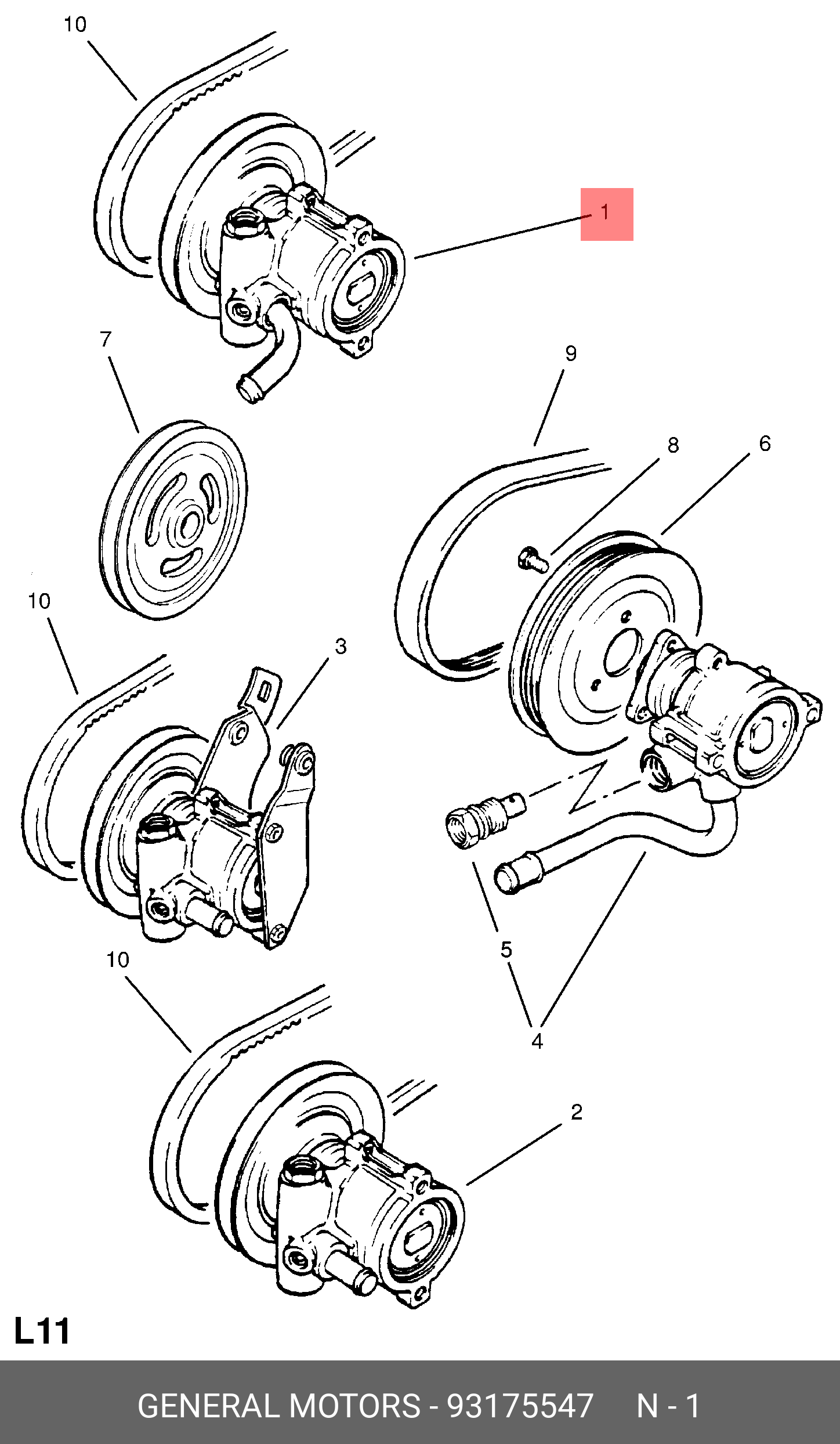 10
1
7
9
8
6
10
3
5
4
10
2
L11
GENERAL MOTORS - 93175547 N - 1