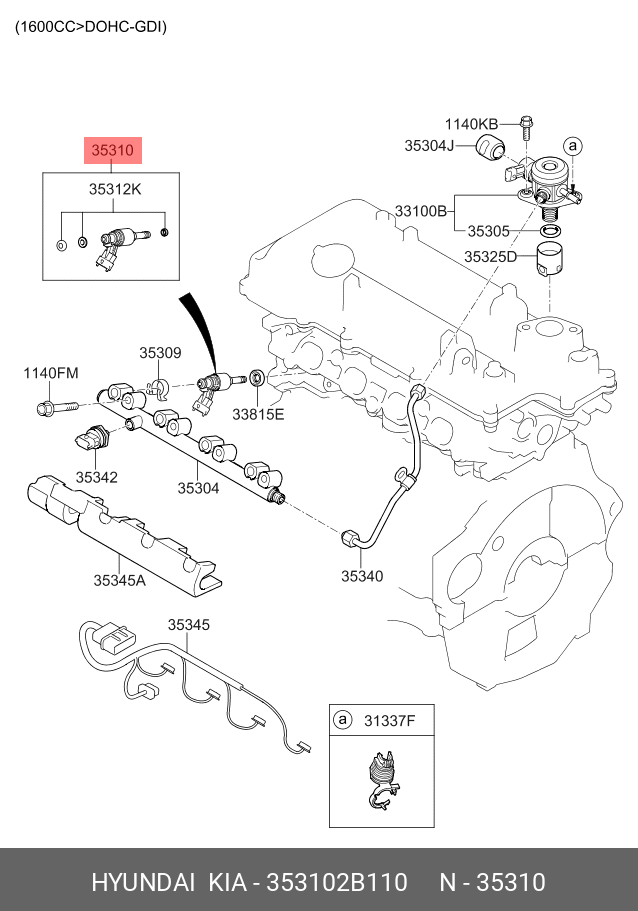 (1600CC>DOHC-GDI)

35310
35312K
1140KB
35304J
a
33100B
35305
35325D
35309
1140FM
33815E
35342
35304
35345A
35340
35345
a 31337F

HYUNDAI KIA - 353102B110 N - 35310