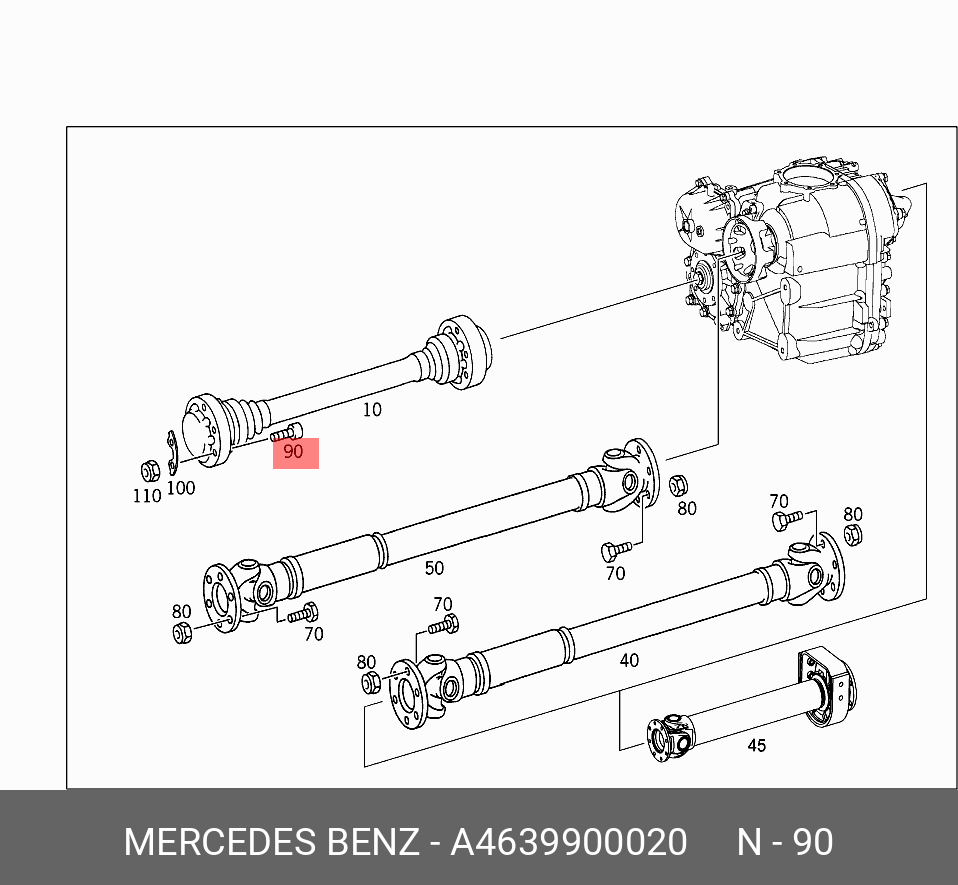 10
90
110 100
80
50
70
70
80
80
70
70
80
40
45

MERCEDES BENZ - A4639900020 N - 90