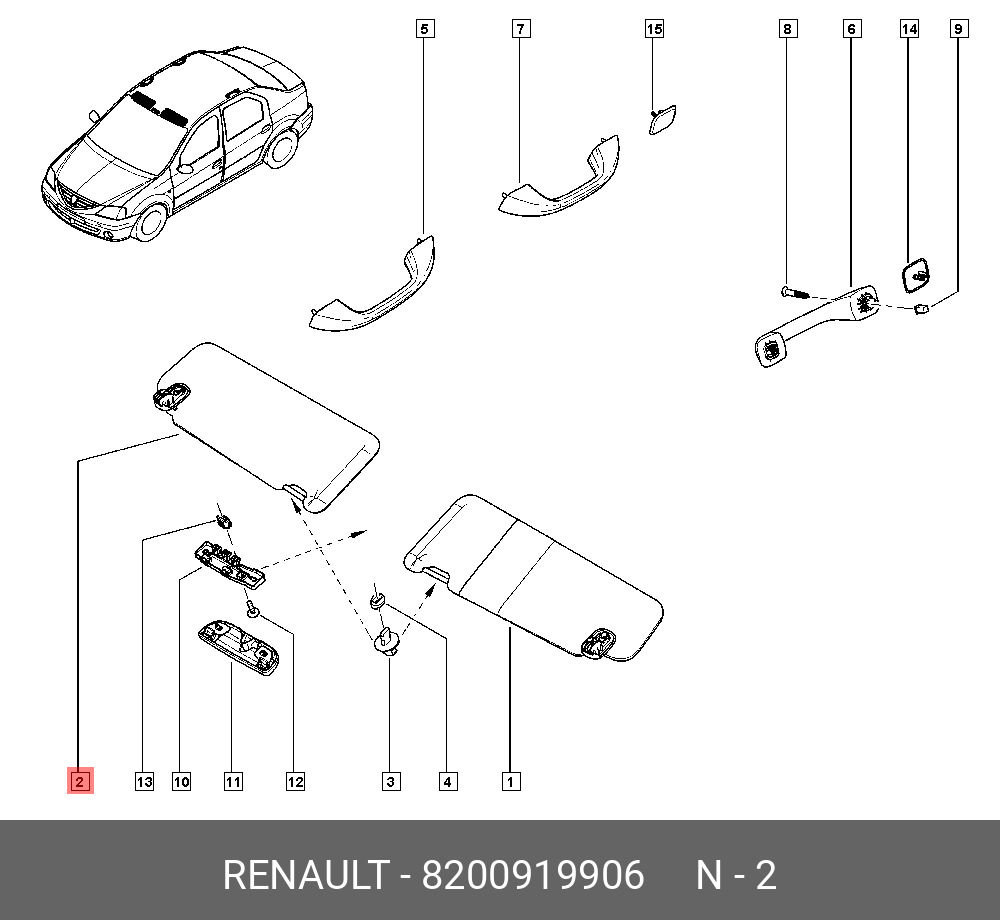 5
7
15
8
6
14
9
2
13
10
11
12
3
4
1

RENAULT - 8200919906 N - 2