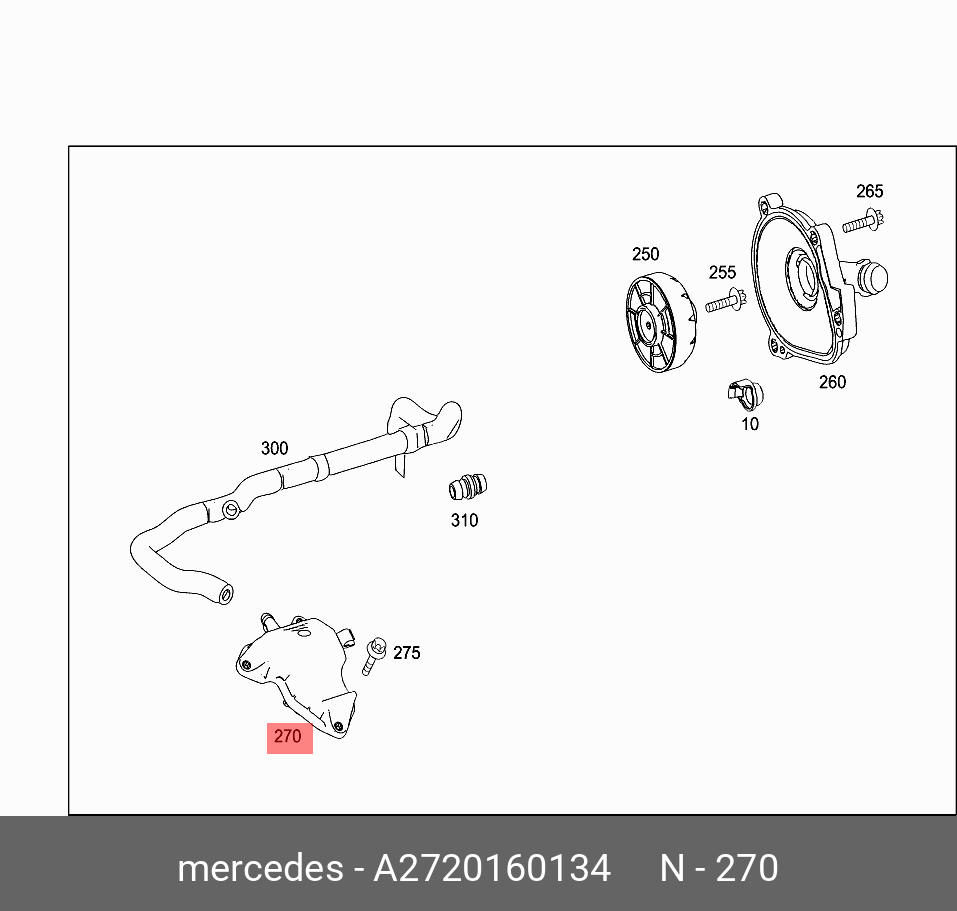 265
250
255
260
10
300
310
275
270
mercedes - A2720160134 N - 270