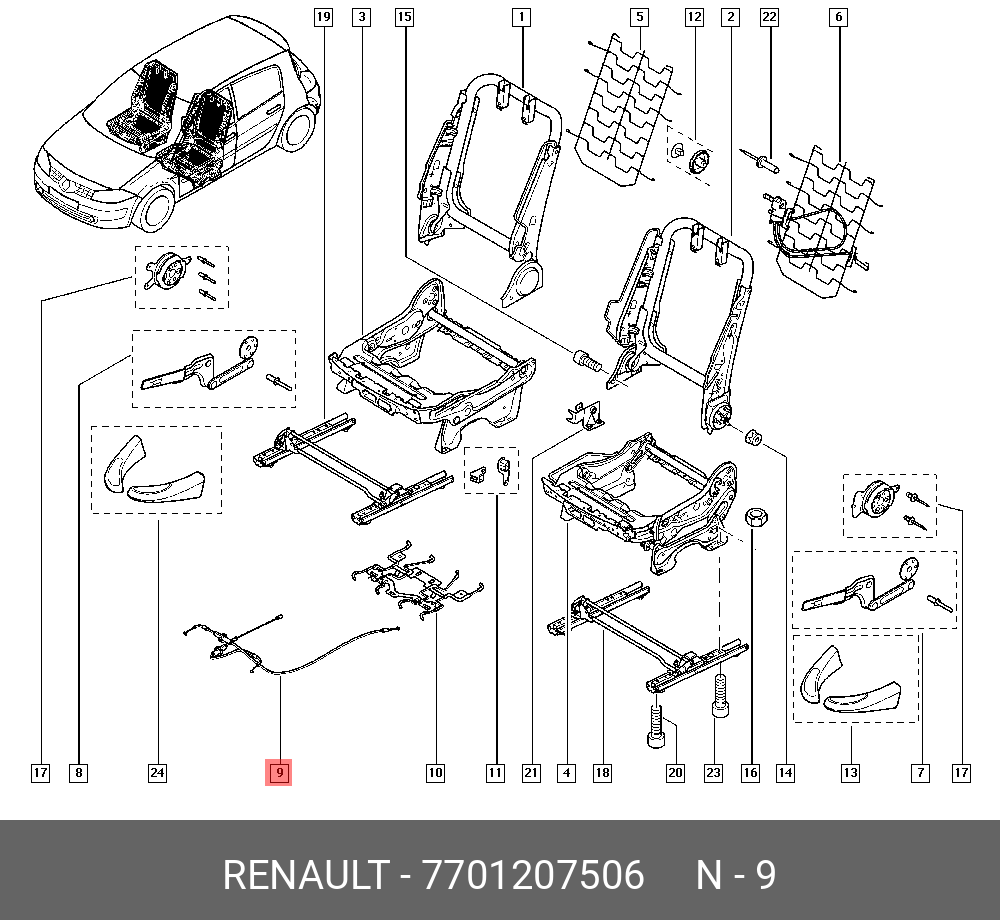 19 3 15 1 5 12 2 22 6

17 8 24 9 10 11 21 4 18 20 23 16 14 13 7 17

RENAULT - 7701207506 N - 9